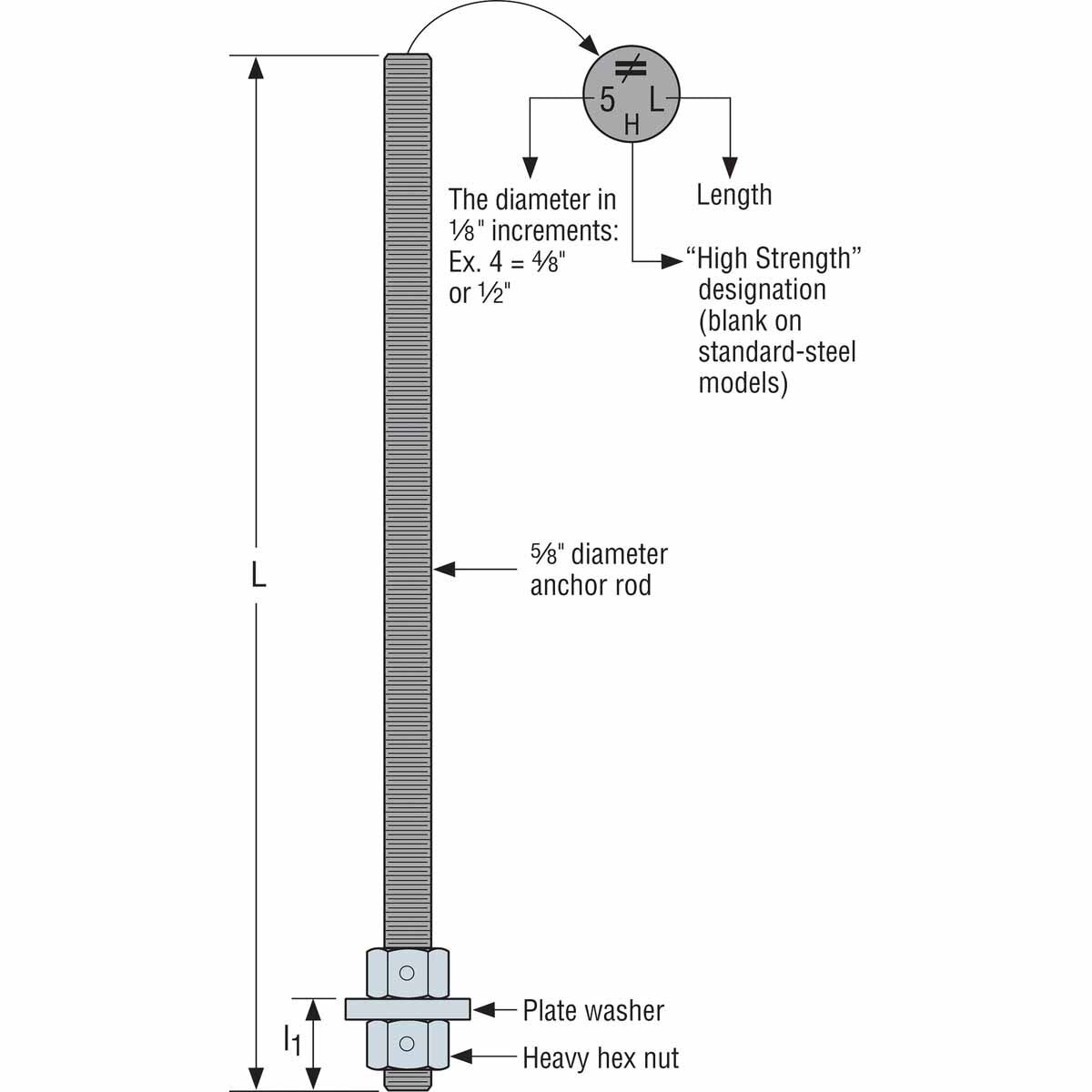 ≠

5 L
H

The diameter in ⅛" increments: Ex. 4 = 4⁄8" or ½"

Length

"High Strength" designation (blank on standard-steel models)

L

⅝" diameter anchor rod

$l_1$

Plate washer

Heavy hex nut