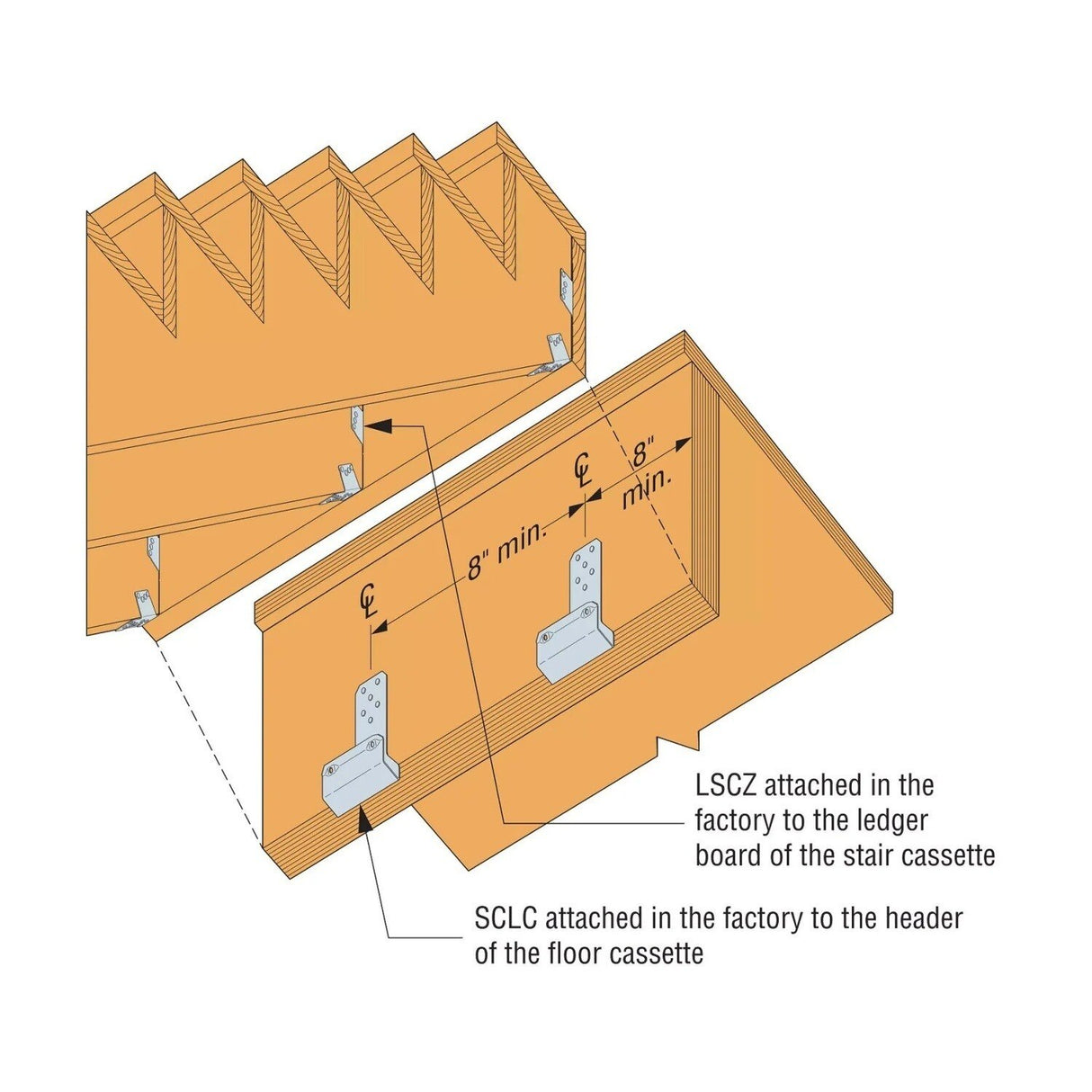 8" min.

℄

8" min.

℄

LSCZ attached in the factory to the ledger board of the stair cassette

SCLC attached in the factory to the header of the floor cassette