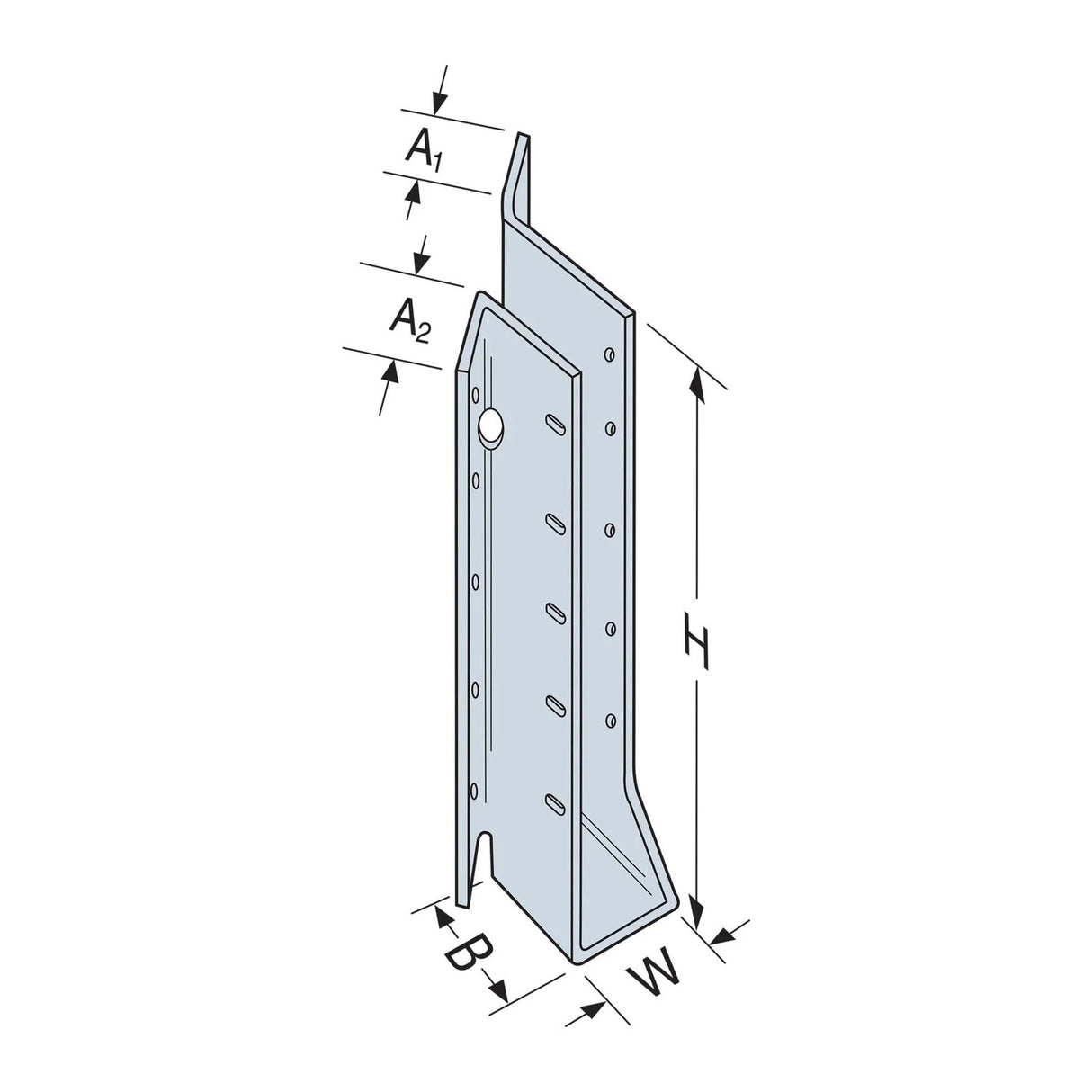 $A_1$

$A_2$

H

B

W