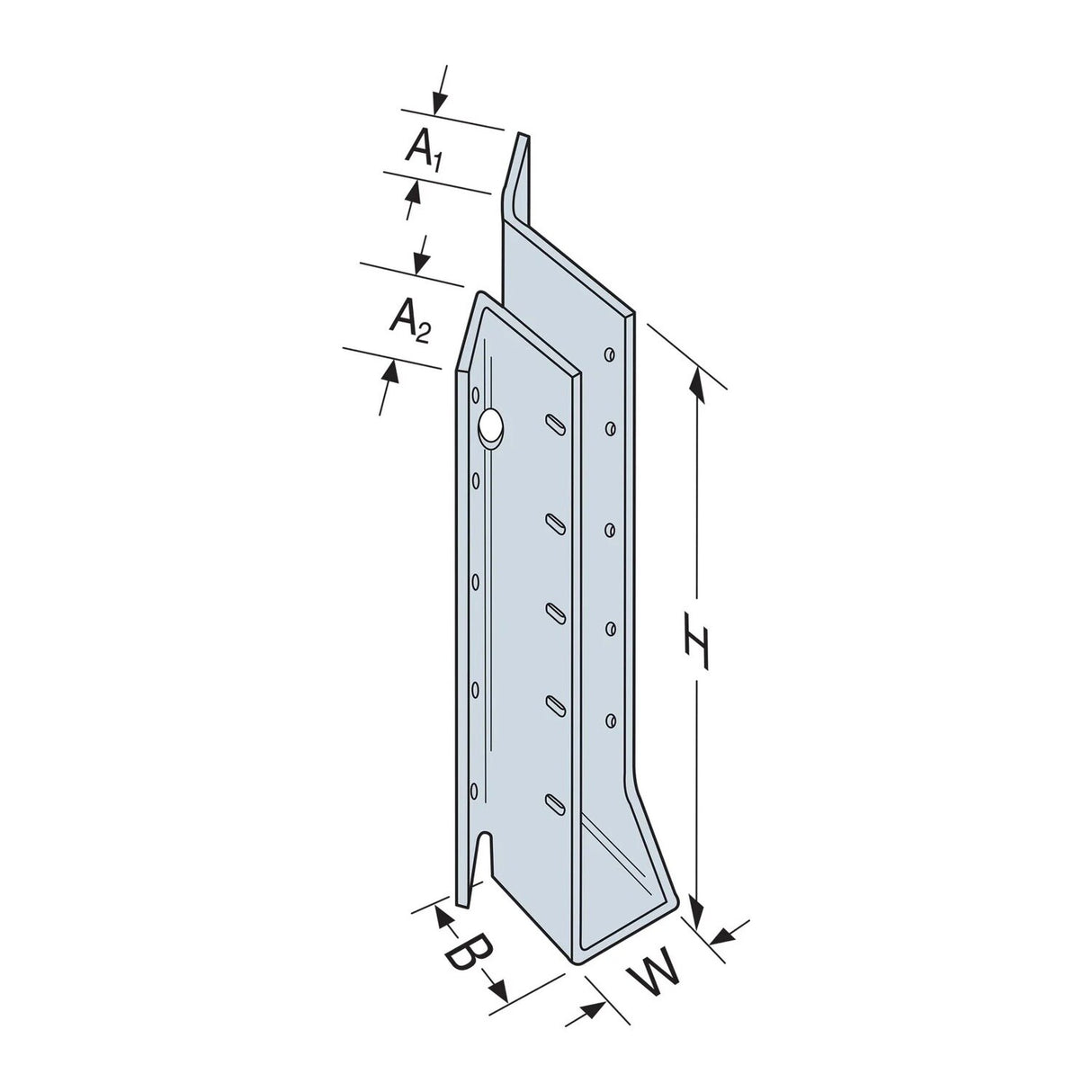 $A_1$

$A_2$

H

B

W