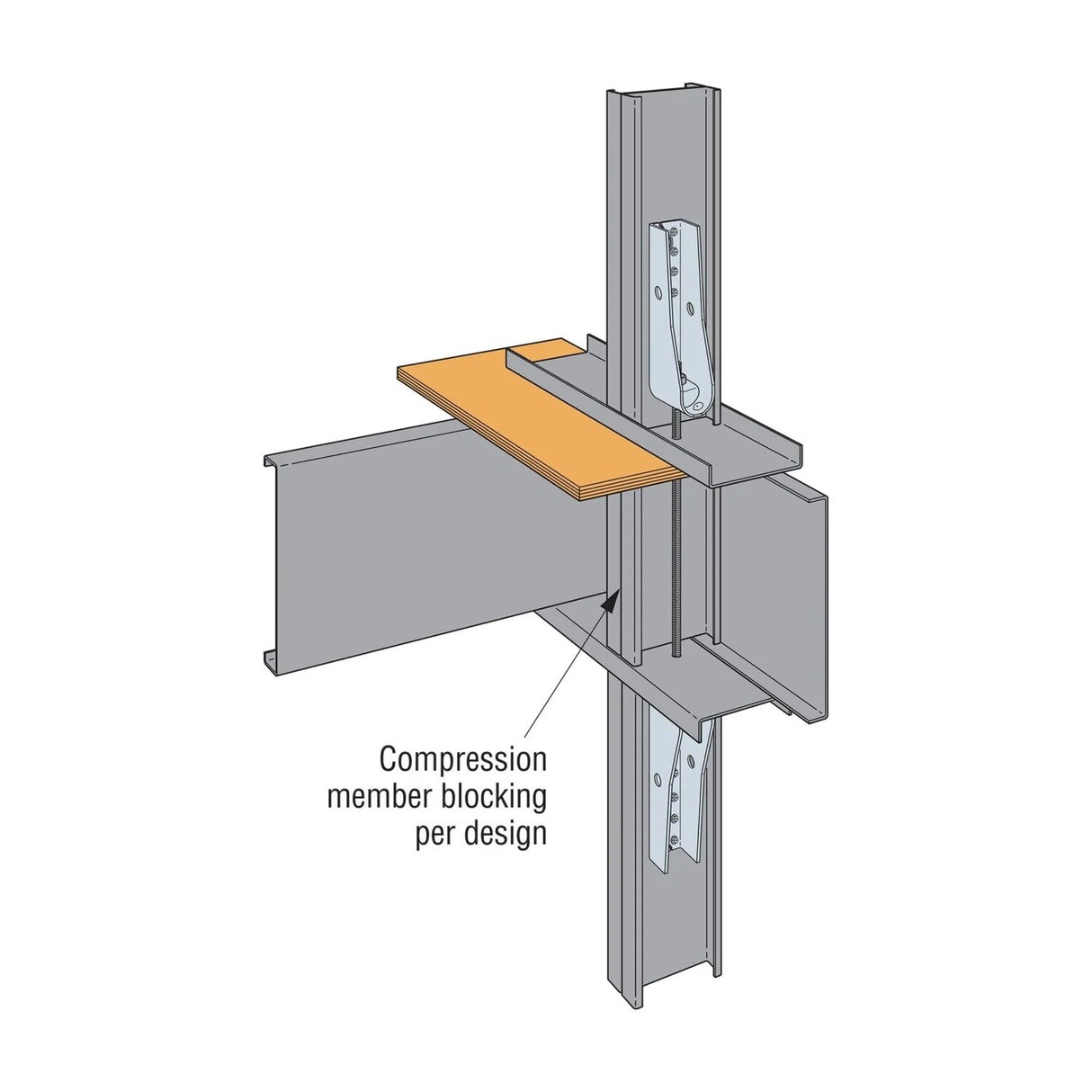 Compression member blocking per design