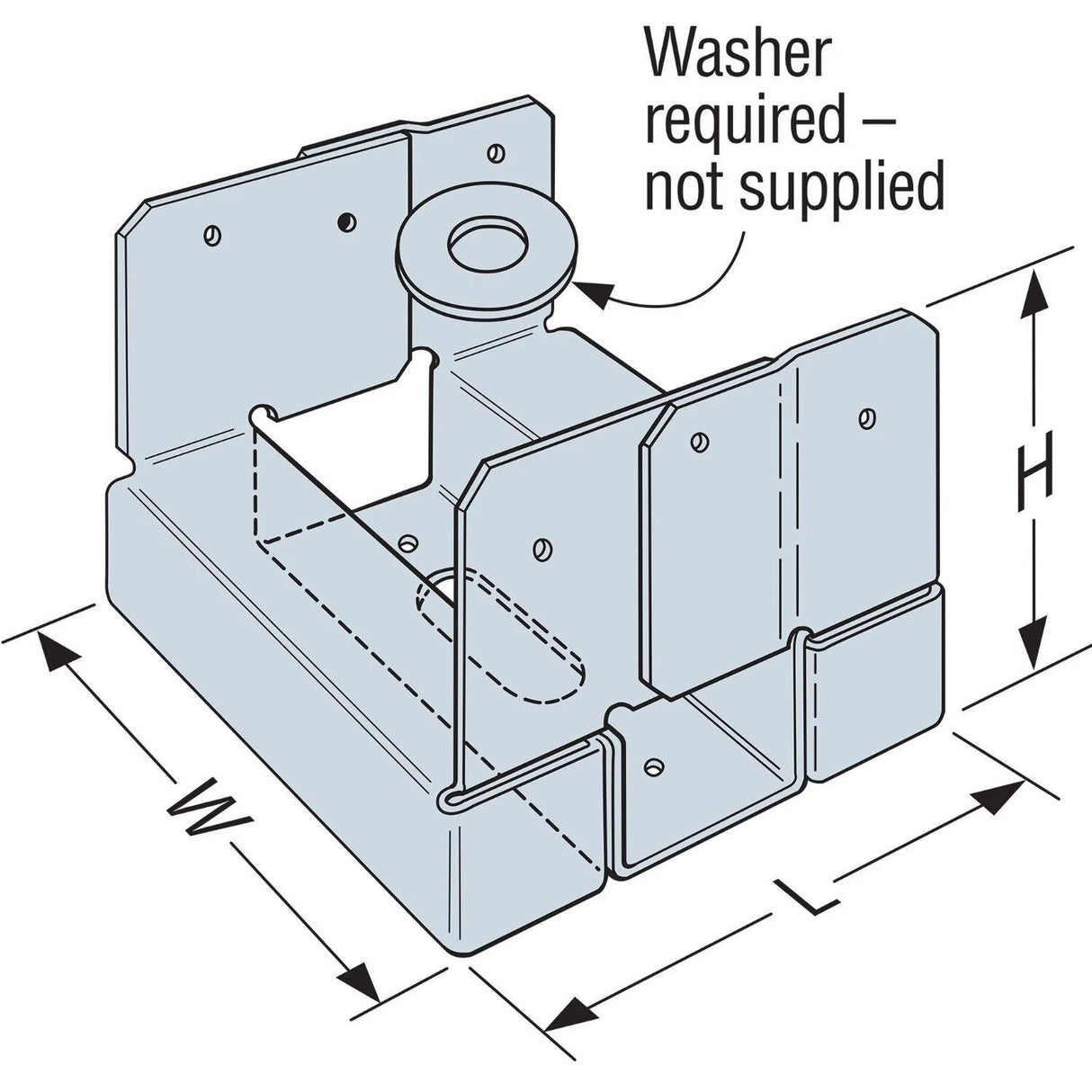 Washer required – not supplied

H

W

L