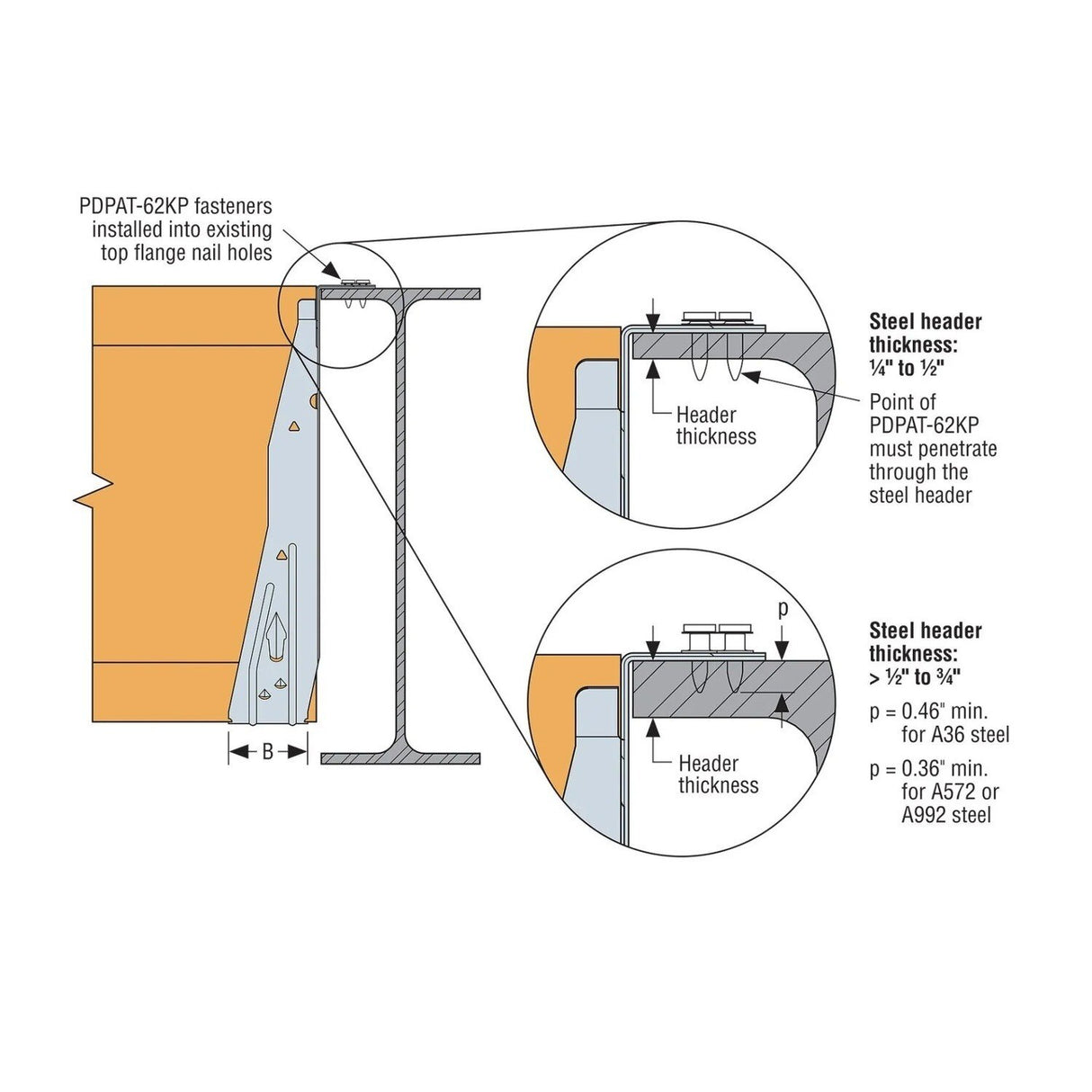 PDPAT-62KP fasteners installed into existing top flange nail holes

B

Header thickness

Steel header thickness: ¼" to ½"

Point of PDPAT-62KP must penetrate through the steel header

p

Header thickness

Steel header thickness: > ½" to ¾"

p = 0.46" min. for A36 steel

p = 0.36" min. for A572 or A992 steel