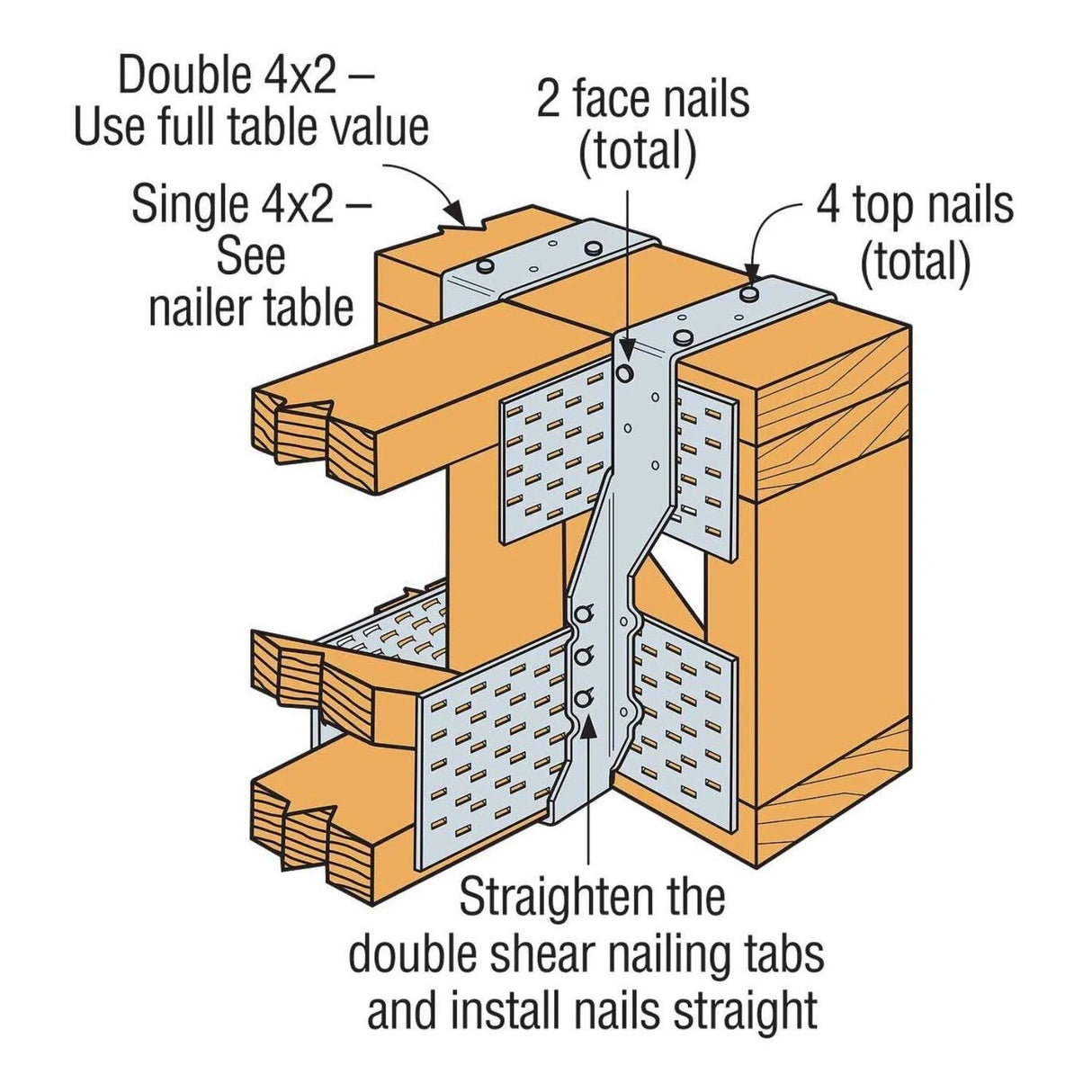 Double 4x2 – Use full table value

Single 4x2 – See nailer table

2 face nails (total)

4 top nails (total)

Straighten the double shear nailing tabs and install nails straight