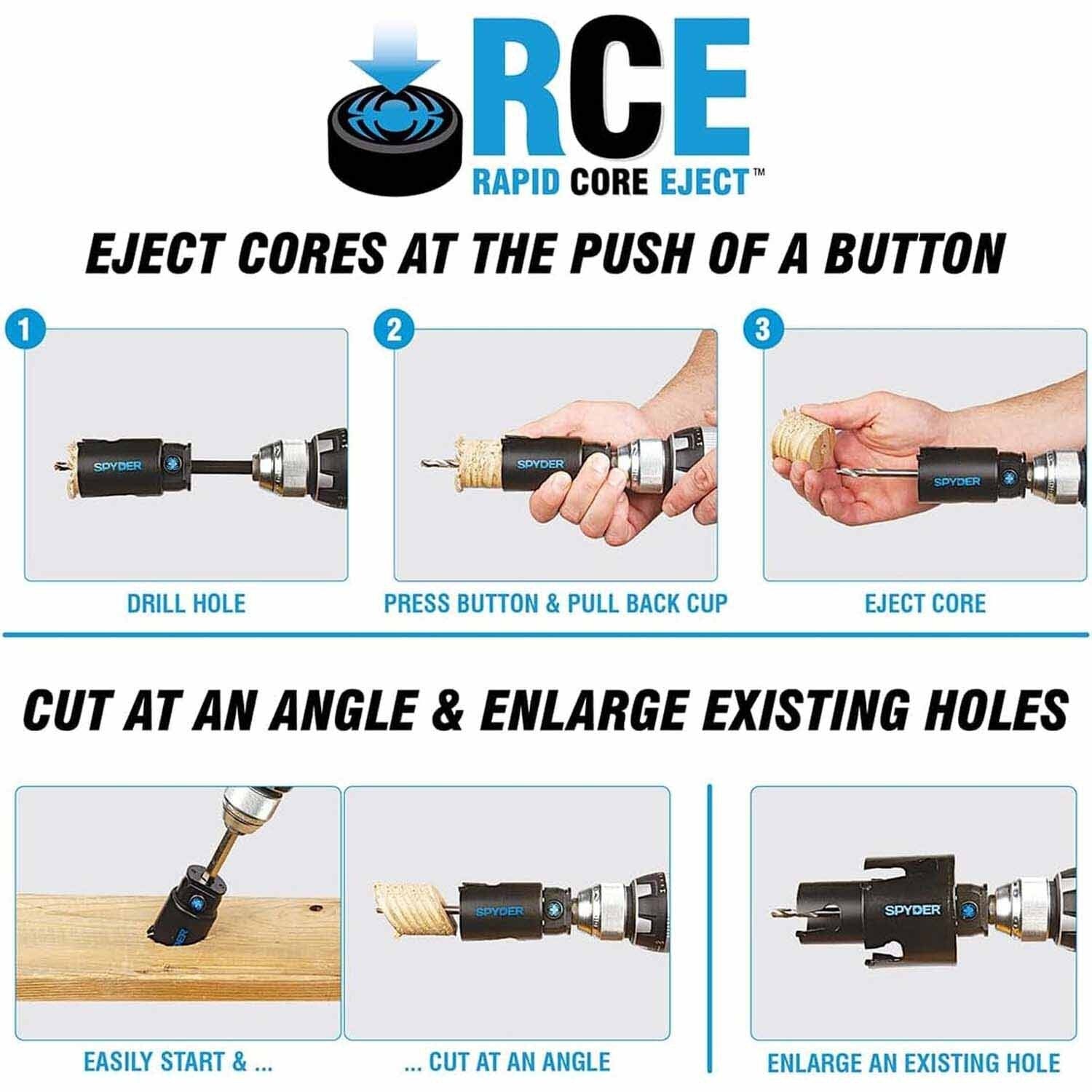 RCE
RAPID CORE EJECT™

EJECT CORES AT THE PUSH OF A BUTTON

1
SPYDER
DRILL HOLE

2
SPYDER
PRESS BUTTON & PULL BACK CUP

3
SPYDER
EJECT CORE

CUT AT AN ANGLE & ENLARGE EXISTING HOLES

EASILY START & ...

SPYDER
... CUT AT AN ANGLE

SPYDER
ENLARGE AN EXISTING HOLE