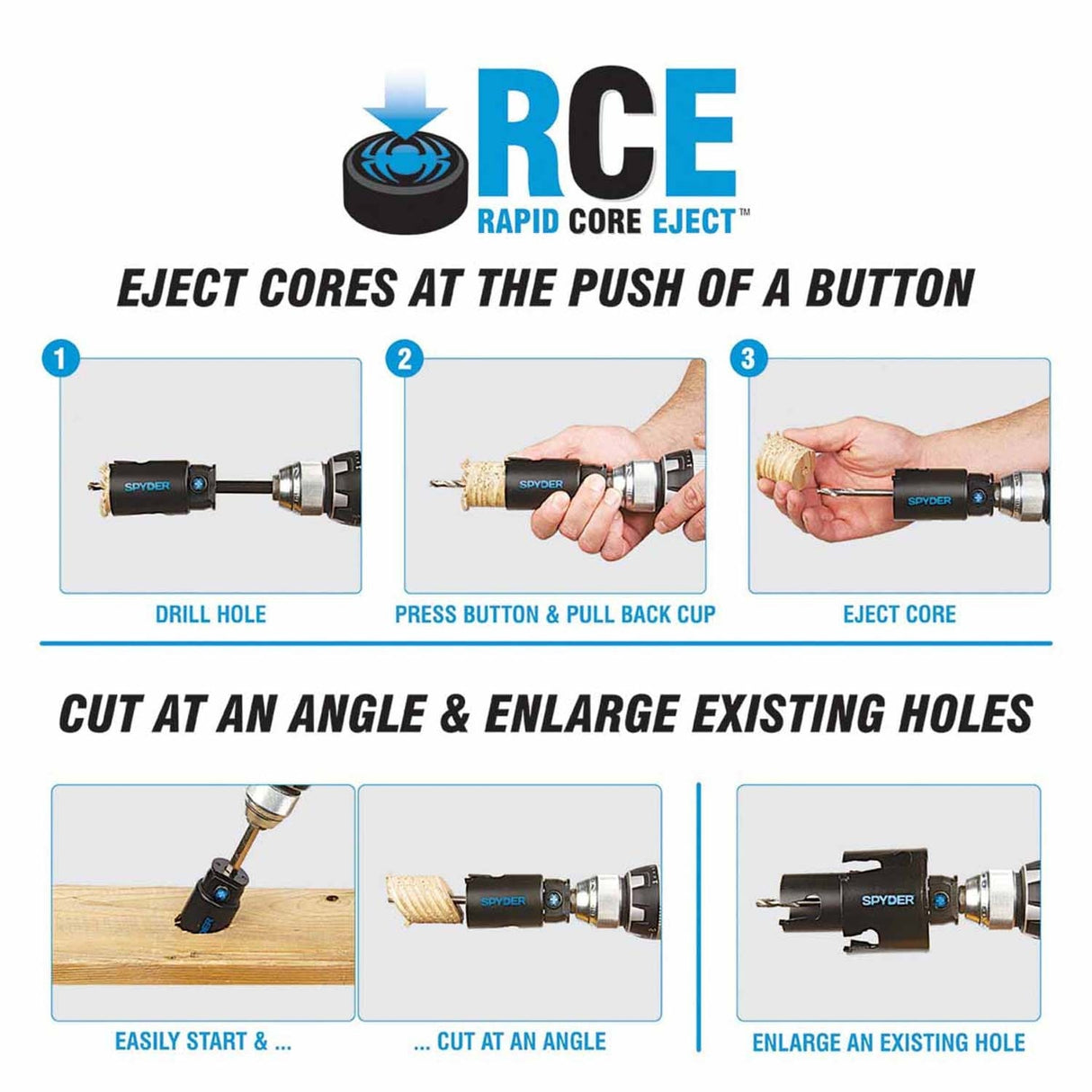 RCE
RAPID CORE EJECT™

EJECT CORES AT THE PUSH OF A BUTTON

1
SPYDER
DRILL HOLE

2
SPYDER
PRESS BUTTON & PULL BACK CUP

3
SPYDER
EJECT CORE

CUT AT AN ANGLE & ENLARGE EXISTING HOLES

EASILY START & ...

SPYDER
... CUT AT AN ANGLE

SPYDER
ENLARGE AN EXISTING HOLE