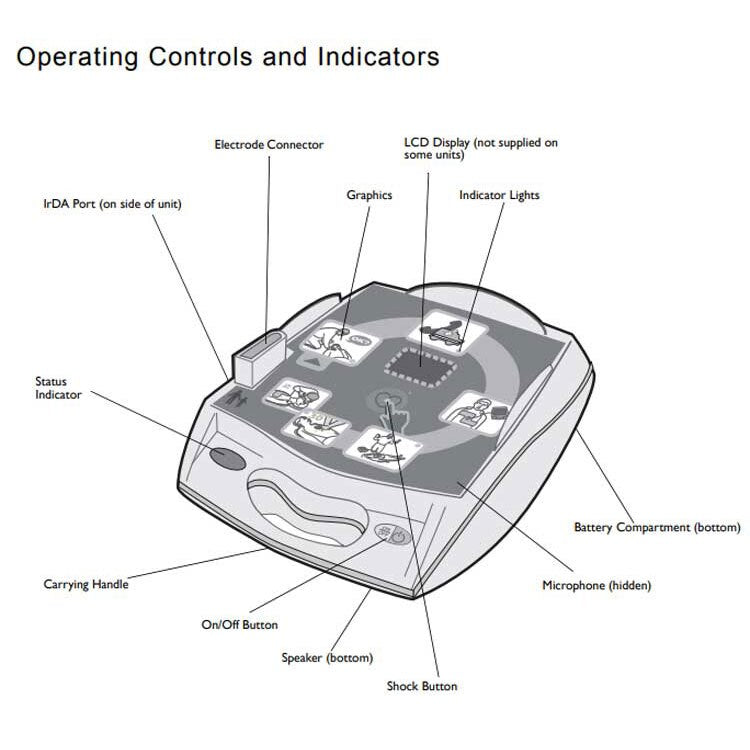 Operating Controls and Indicators

Electrode Connector

LCD Display (not supplied on some units)

IrDA Port (on side of unit)

Graphics

Indicator Lights

Status Indicator

Battery Compartment (bottom)

Carrying Handle

Microphone (hidden)

On/Off Button

Speaker (bottom)

Shock Button