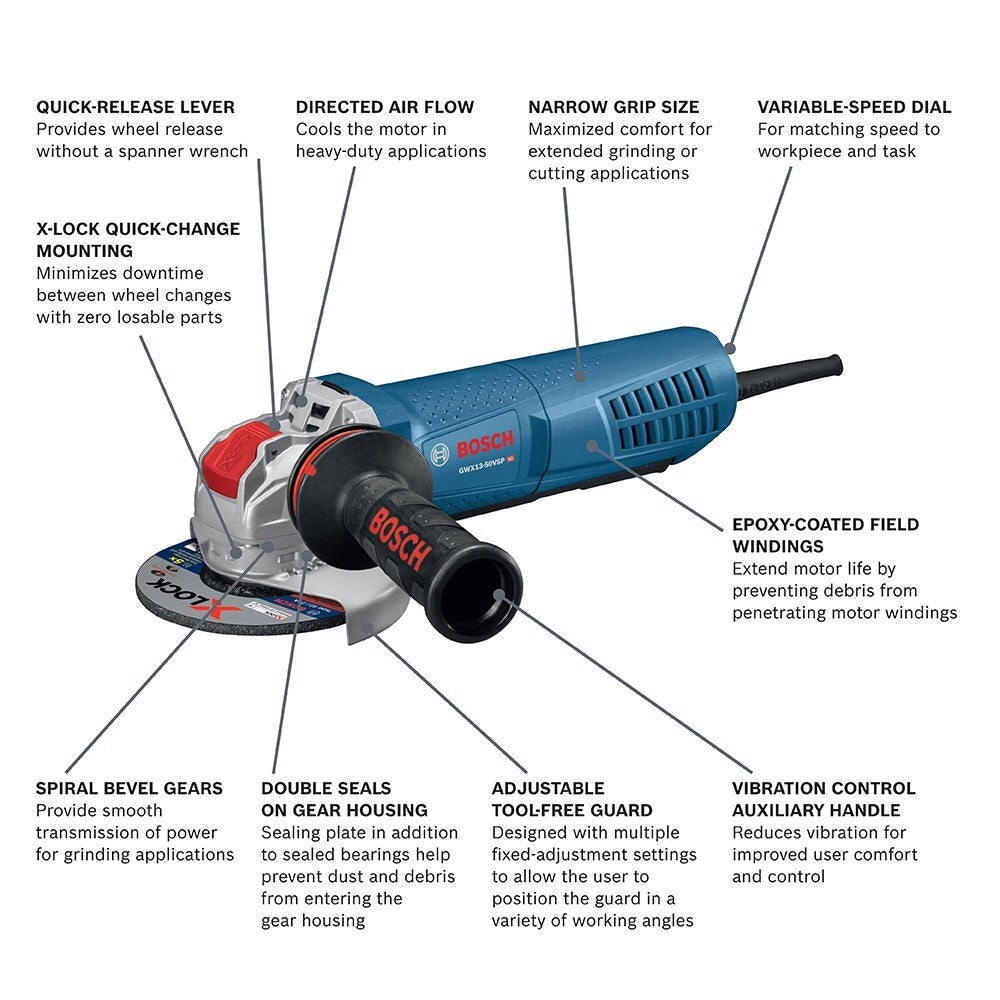 QUICK-RELEASE LEVER
Provides wheel release without a spanner wrench

DIRECTED AIR FLOW
Cools the motor in heavy-duty applications

NARROW GRIP SIZE
Maximized comfort for extended grinding or cutting applications

VARIABLE-SPEED DIAL
For matching speed to workpiece and task

X-LOCK QUICK-CHANGE MOUNTING
Minimizes downtime between wheel changes with zero losable parts

BOSCH
GWX13-50VSP

BOSCH

X-LOCK

EPOXY-COATED FIELD WINDINGS
Extend motor life by preventing debris from penetrating motor windings

SPIRAL BEVEL GEARS
Provide smooth transmission of power for grinding applications

DOUBLE SEALS ON GEAR HOUSING
Sealing plate in addition to sealed bearings help prevent dust and debris from entering the gear housing

ADJUSTABLE TOOL-FREE GUARD
Designed with multiple fixed-adjustment settings to allow the user to position the guard in a variety of working angles

VIBRATION CONTROL AUXILIARY HANDLE
Reduces vibration for improved user comfort and control