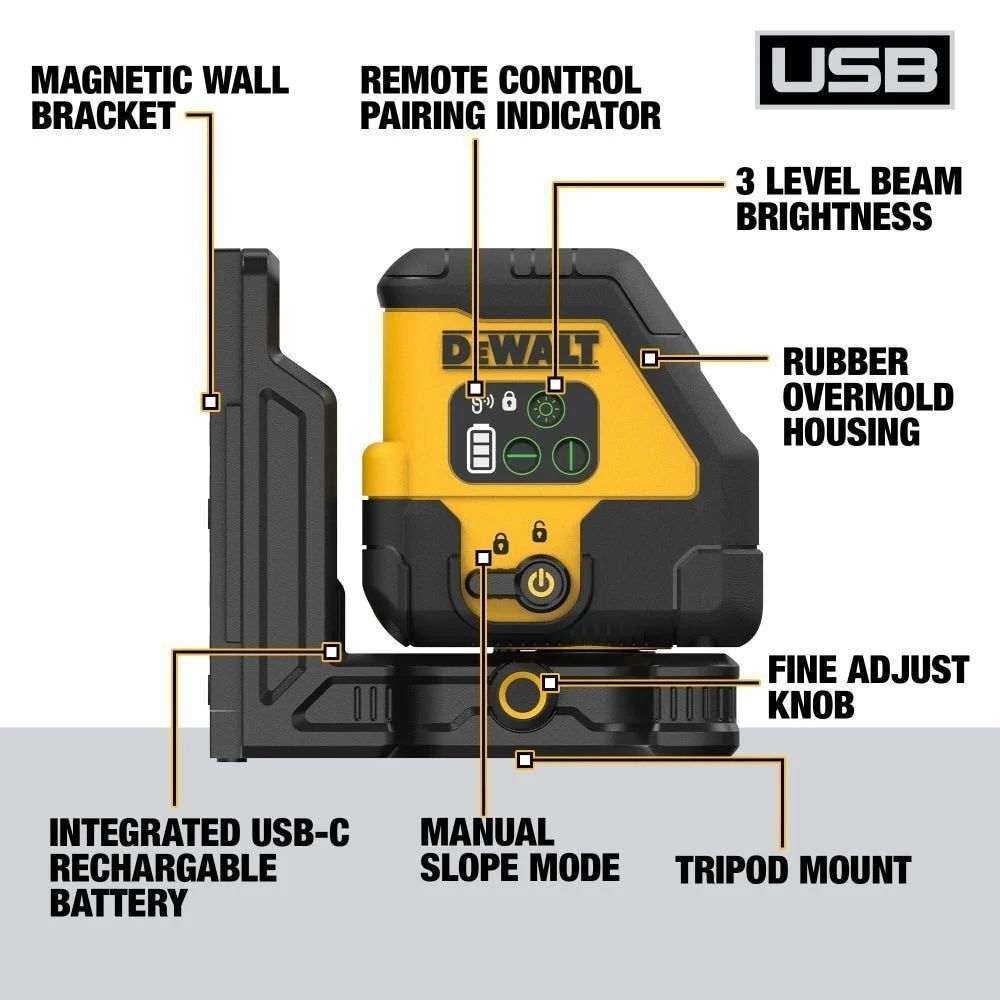 MAGNETIC WALL BRACKET

REMOTE CONTROL PAIRING INDICATOR

USB

3 LEVEL BEAM BRIGHTNESS

DEWALT

RUBBER OVERMOLD HOUSING

FINE ADJUST KNOB

INTEGRATED USB-C RECHARGABLE BATTERY

MANUAL SLOPE MODE

TRIPOD MOUNT