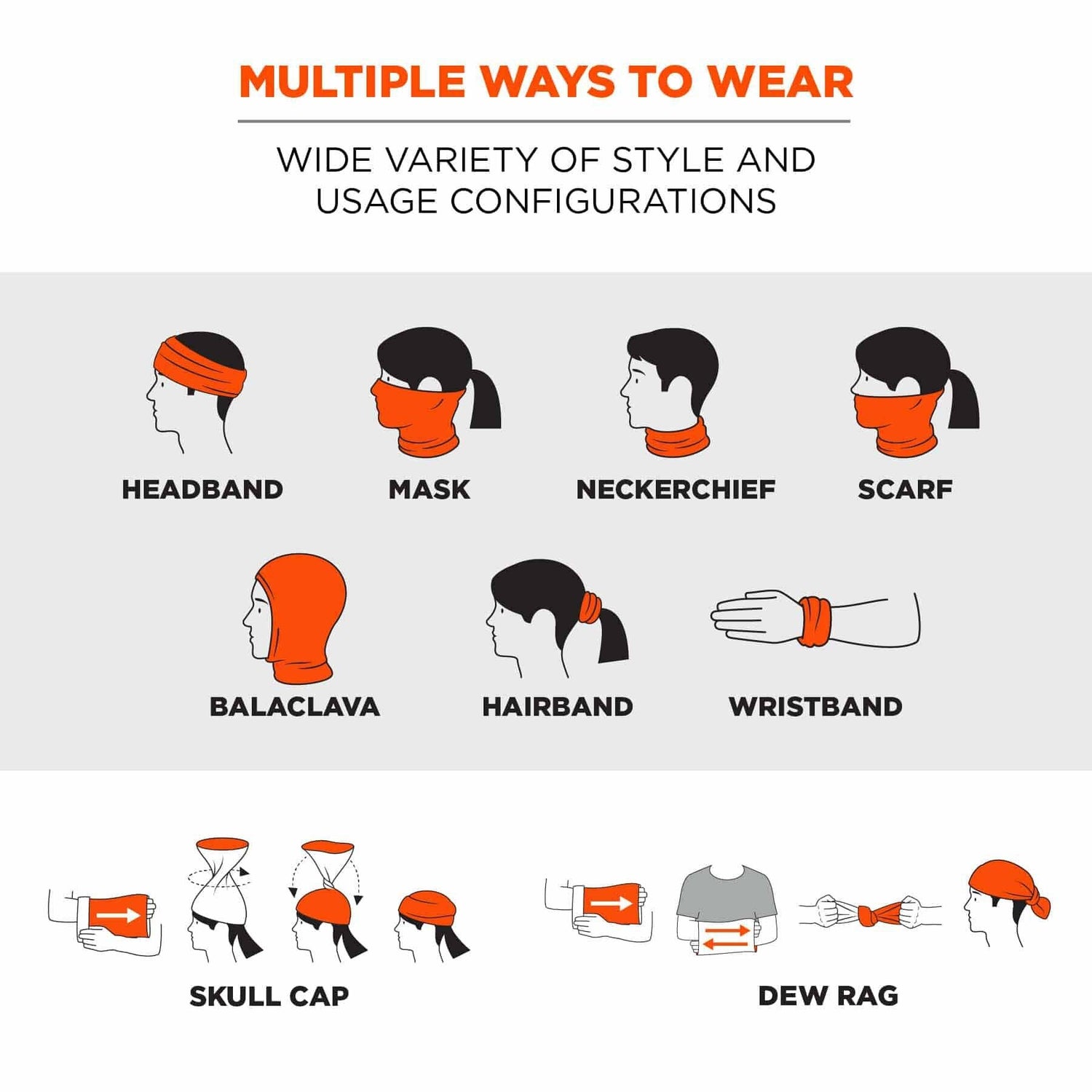 MULTIPLE WAYS TO WEAR

WIDE VARIETY OF STYLE AND USAGE CONFIGURATIONS

HEADBAND

MASK

NECKERCHIEF

SCARF

BALACLAVA

HAIRBAND

WRISTBAND

SKULL CAP

DEW RAG