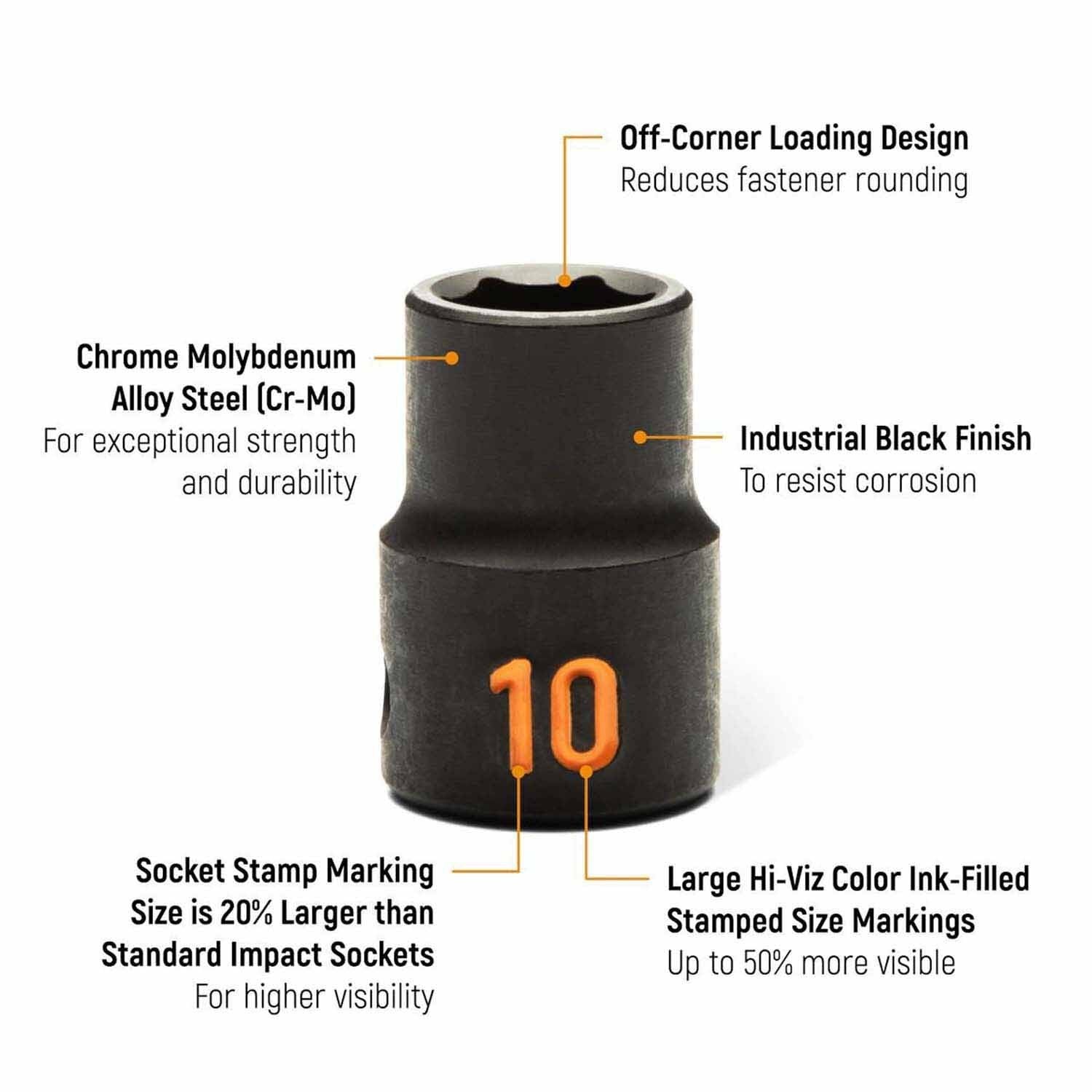 Off-Corner Loading Design
Reduces fastener rounding

Chrome Molybdenum Alloy Steel (Cr-Mo)
For exceptional strength and durability

Industrial Black Finish
To resist corrosion

10

Socket Stamp Marking Size is 20% Larger than Standard Impact Sockets
For higher visibility

Large Hi-Viz Color Ink-Filled Stamped Size Markings
Up to 50% more visible