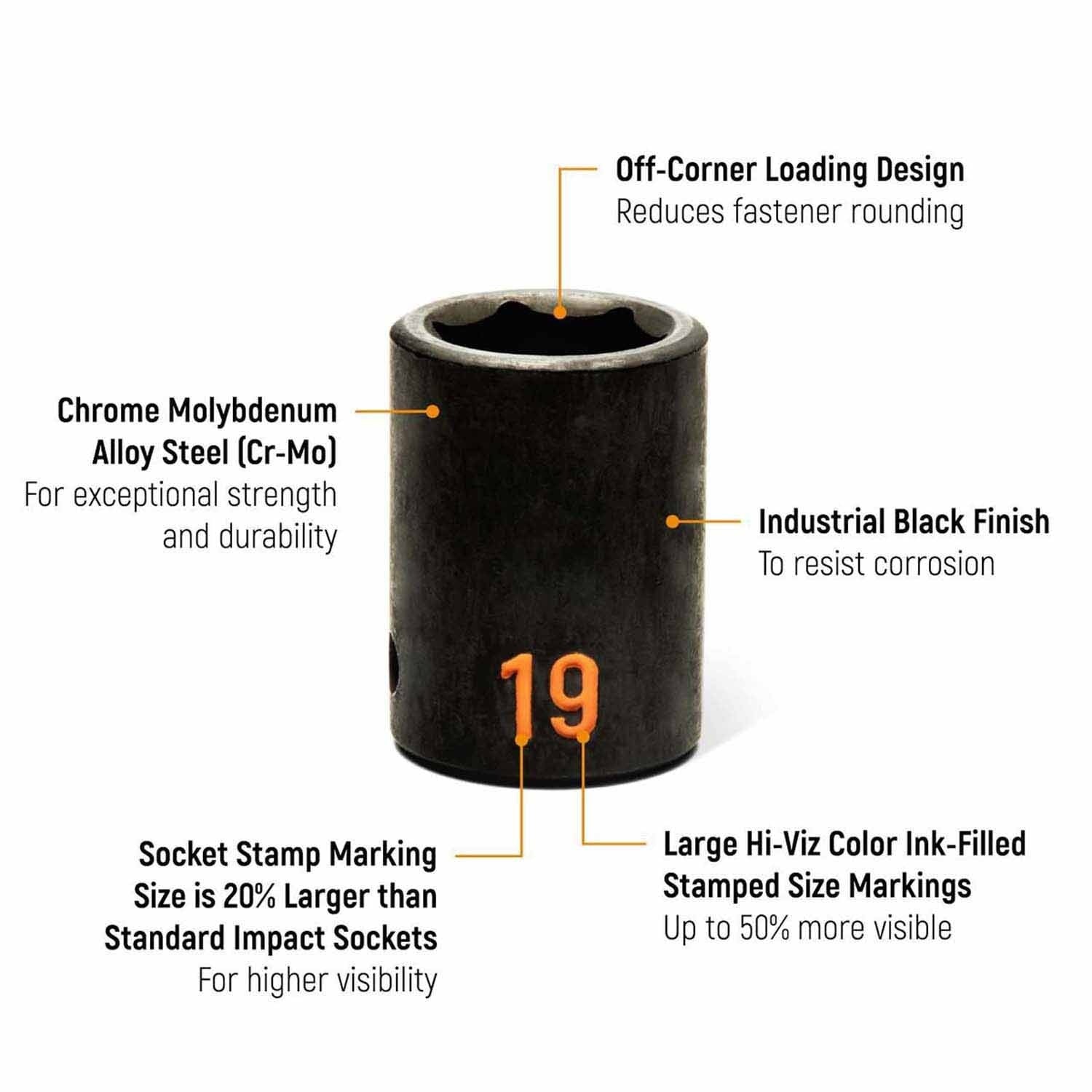 Off-Corner Loading Design
Reduces fastener rounding

Chrome Molybdenum Alloy Steel (Cr-Mo)
For exceptional strength and durability

Industrial Black Finish
To resist corrosion

19

Socket Stamp Marking Size is 20% Larger than Standard Impact Sockets
For higher visibility

Large Hi-Viz Color Ink-Filled Stamped Size Markings
Up to 50% more visible