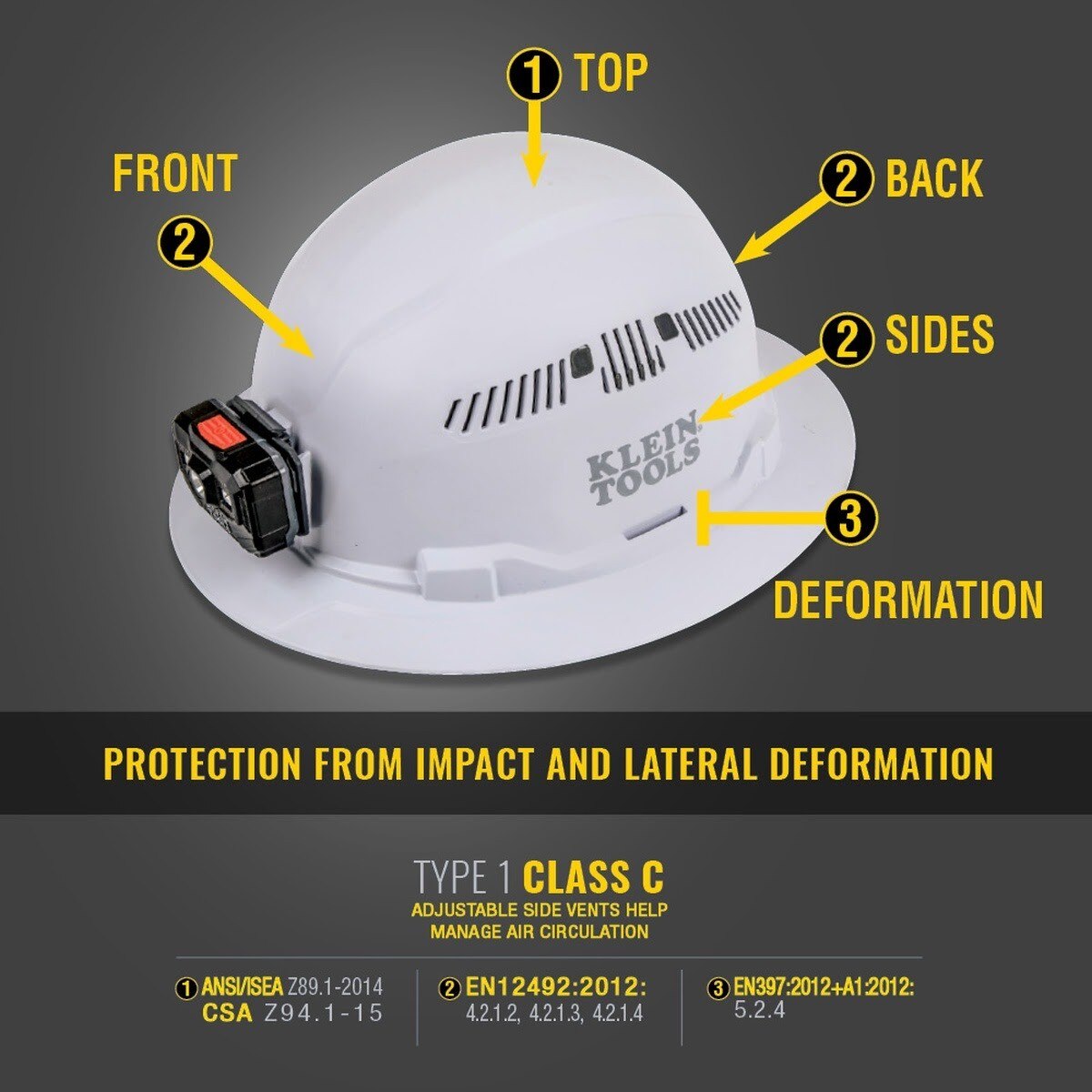 1 TOP

FRONT

2

2 BACK

2 SIDES

KLEIN TOOLS

3

DEFORMATION

PROTECTION FROM IMPACT AND LATERAL DEFORMATION

TYPE 1 CLASS C

ADJUSTABLE SIDE VENTS HELP MANAGE AIR CIRCULATION

1 ANSI/ISEA Z89.1-2014 CSA Z94.1-15

2 EN12492:2012: 4.2.1.2, 4.2.1.3, 4.2.1.4

3 EN397:2012+A1:2012: 5.2.4