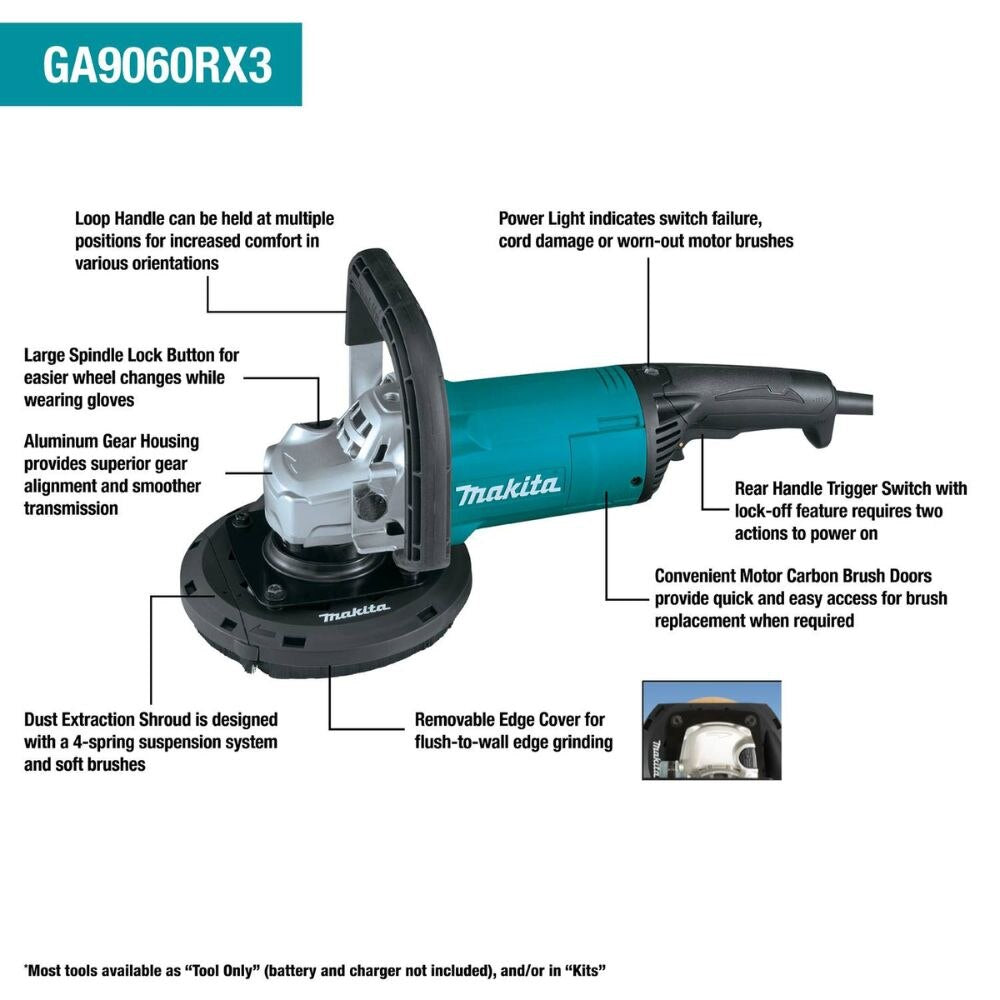 GA9060RX3

Loop Handle can be held at multiple positions for increased comfort in various orientations

Power Light indicates switch failure, cord damage or worn-out motor brushes

Large Spindle Lock Button for easier wheel changes while wearing gloves

Aluminum Gear Housing provides superior gear alignment and smoother transmission

makita

Rear Handle Trigger Switch with lock-off feature requires two actions to power on

Convenient Motor Carbon Brush Doors provide quick and easy access for brush replacement when required

makita

Dust Extraction Shroud is designed with a 4-spring suspension system and soft brushes

Removable Edge Cover for flush-to-wall edge grinding

makita

*Most tools available as "Tool Only" (battery and charger not included), and/or in "Kits"