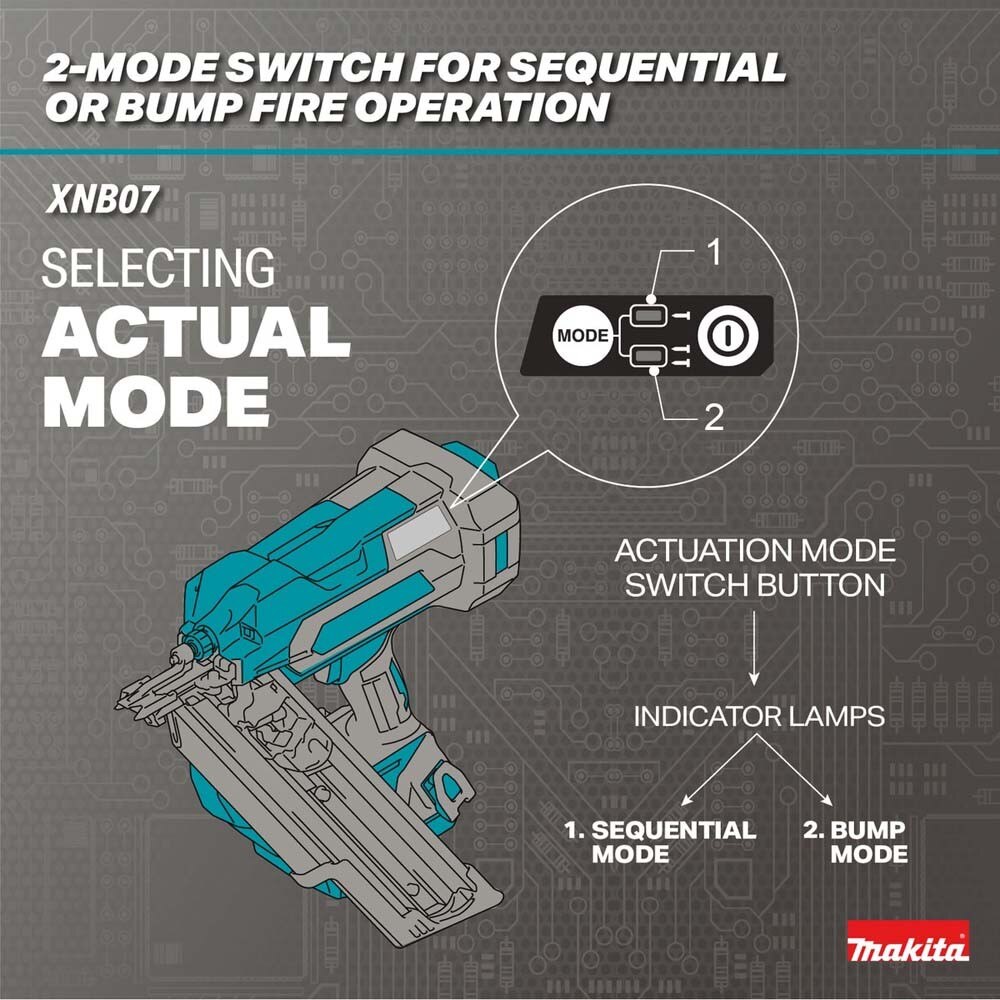 2-MODE SWITCH FOR SEQUENTIAL OR BUMP FIRE OPERATION

XNB07

SELECTING
ACTUAL
MODE

1
MODE
2

ACTUATION MODE SWITCH BUTTON

INDICATOR LAMPS

1. SEQUENTIAL MODE

2. BUMP MODE

makita