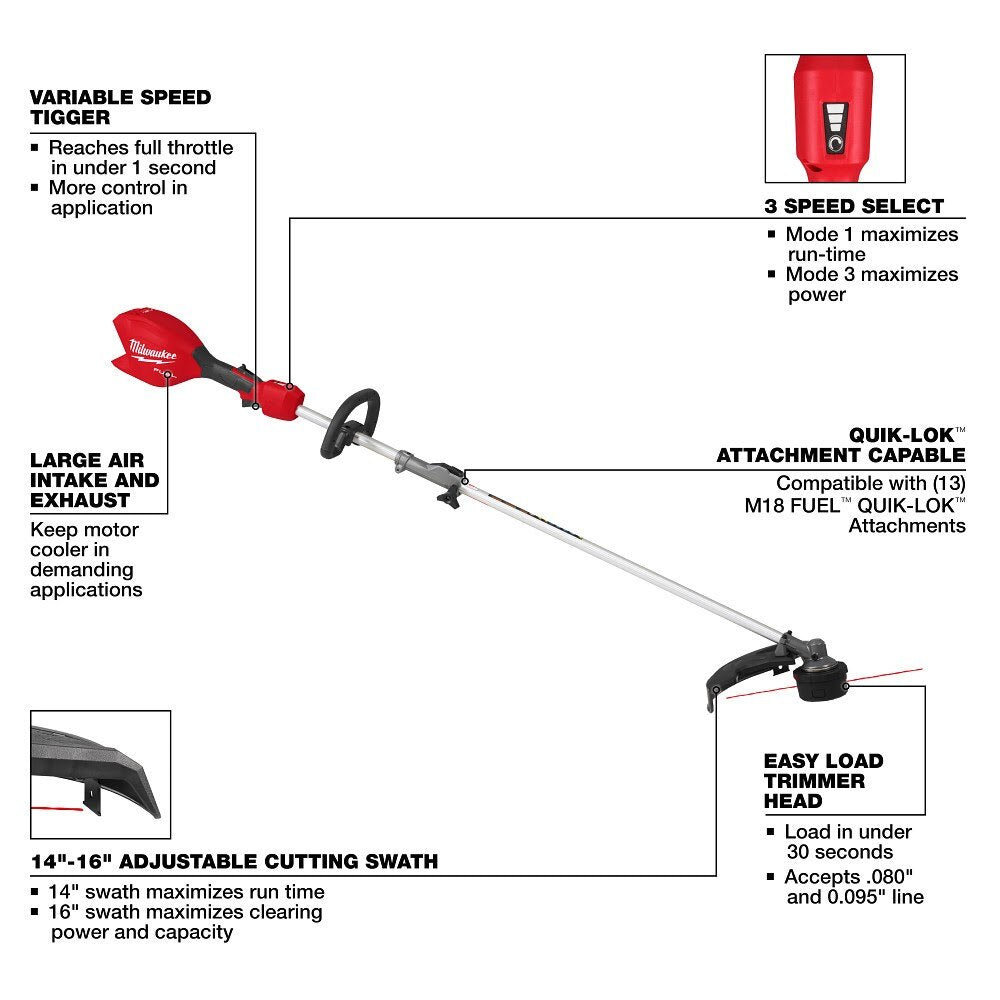 VARIABLE SPEED TIGGER
▪ Reaches full throttle in under 1 second
▪ More control in application

3 SPEED SELECT
▪ Mode 1 maximizes run-time
▪ Mode 3 maximizes power

Milwaukee
FUEL

LARGE AIR INTAKE AND EXHAUST
Keep motor cooler in demanding applications

QUIK-LOK™ ATTACHMENT CAPABLE
Compatible with (13) M18 FUEL™ QUIK-LOK™ Attachments

EASY LOAD TRIMMER HEAD
▪ Load in under 30 seconds
▪ Accepts .080" and 0.095" line

14"-16" ADJUSTABLE CUTTING SWATH
▪ 14" swath maximizes run time
▪ 16" swath maximizes clearing power and capacity