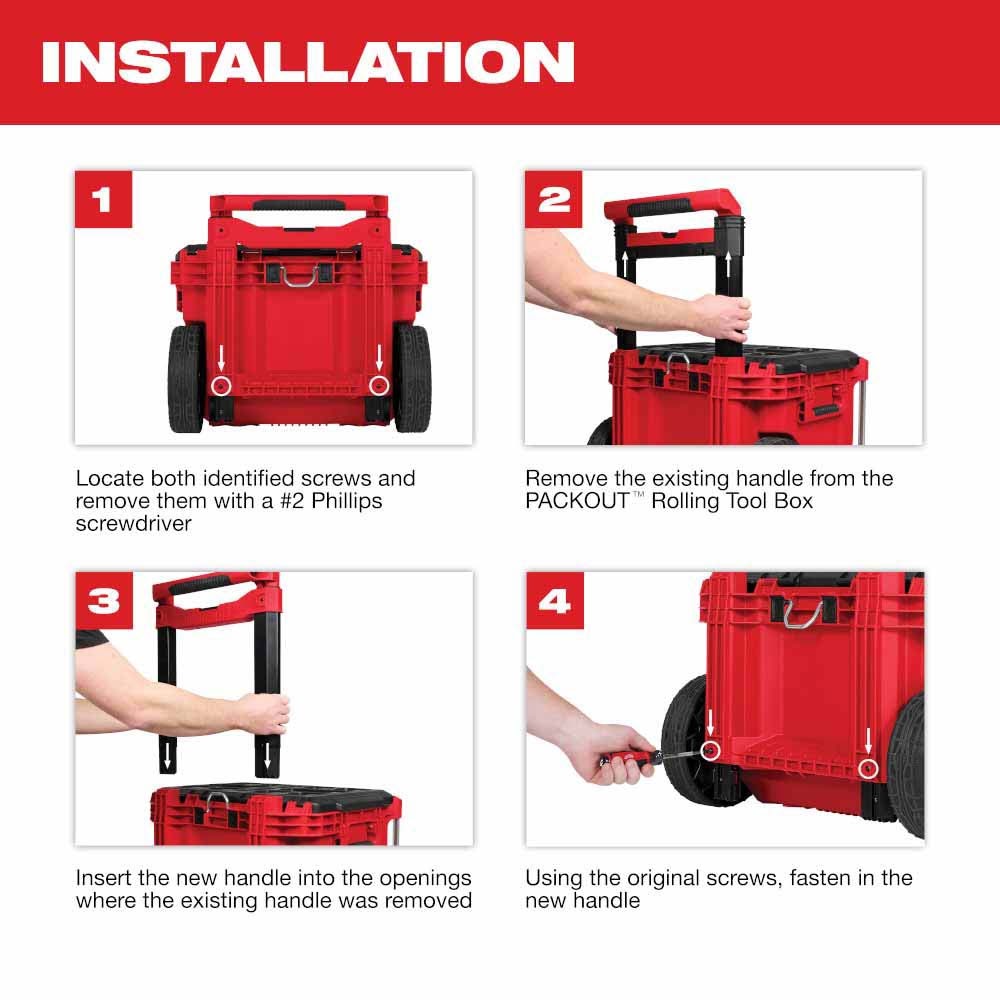 INSTALLATION

1

Locate both identified screws and remove them with a #2 Phillips screwdriver

2

Remove the existing handle from the PACKOUT™ Rolling Tool Box

3

Insert the new handle into the openings where the existing handle was removed

4

Using the original screws, fasten in the new handle