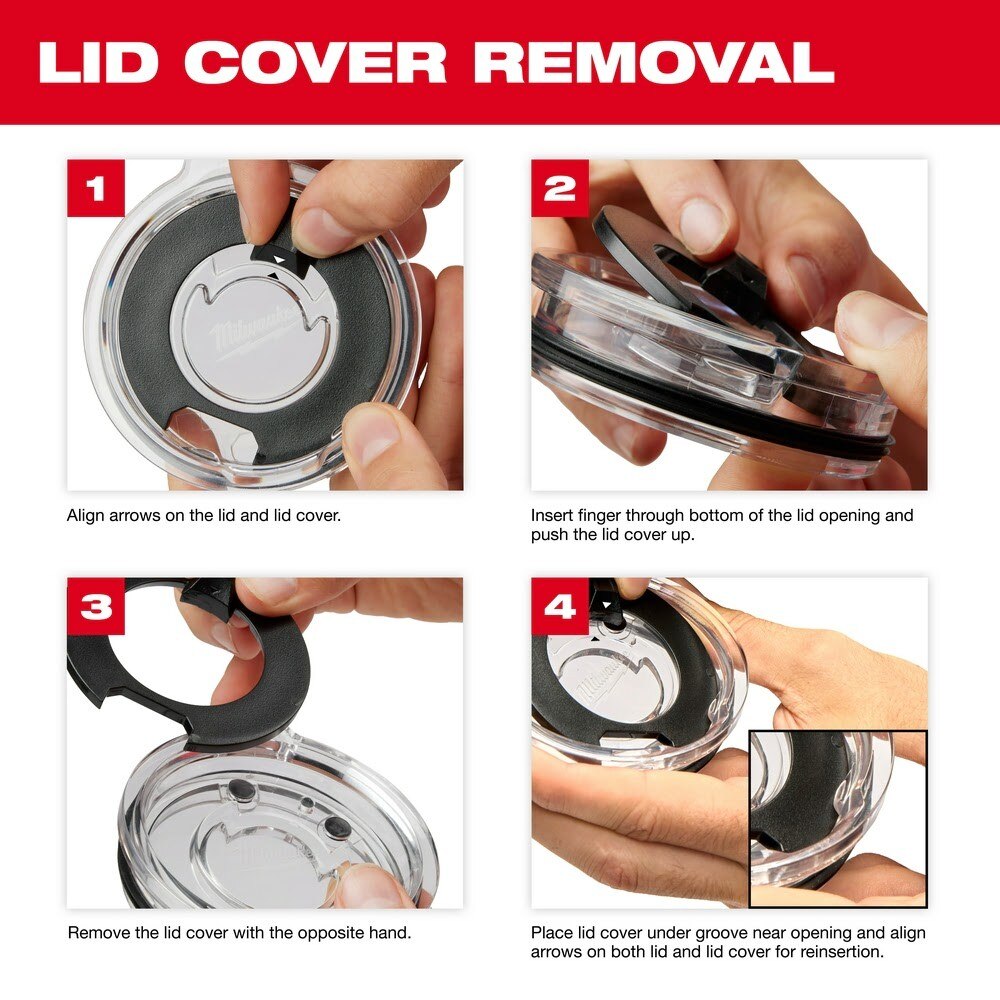 LID COVER REMOVAL

1

Milwaukee

Align arrows on the lid and lid cover.

2

Insert finger through bottom of the lid opening and push the lid cover up.

3

Milwaukee

Remove the lid cover with the opposite hand.

4

Milwaukee

Place lid cover under groove near opening and align arrows on both lid and lid cover for reinsertion.