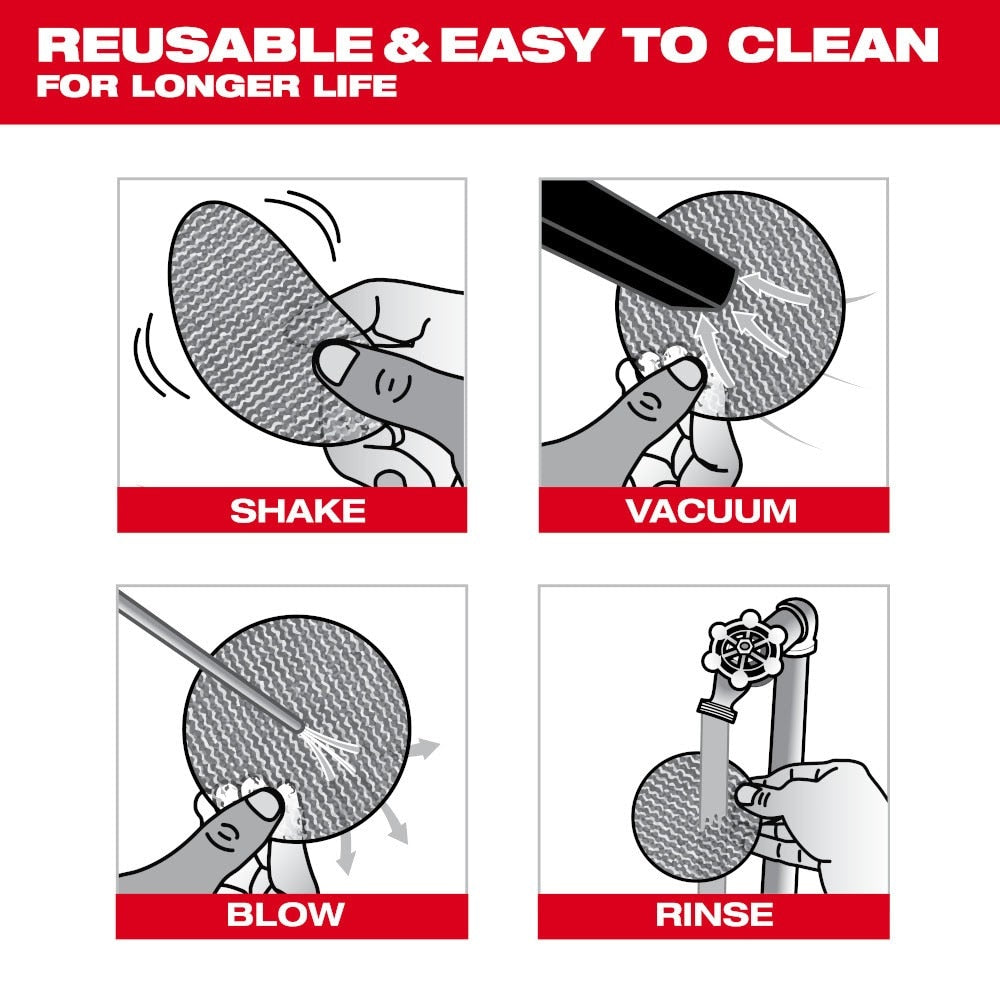 REUSABLE & EASY TO CLEAN
FOR LONGER LIFE

SHAKE

VACUUM

BLOW

RINSE