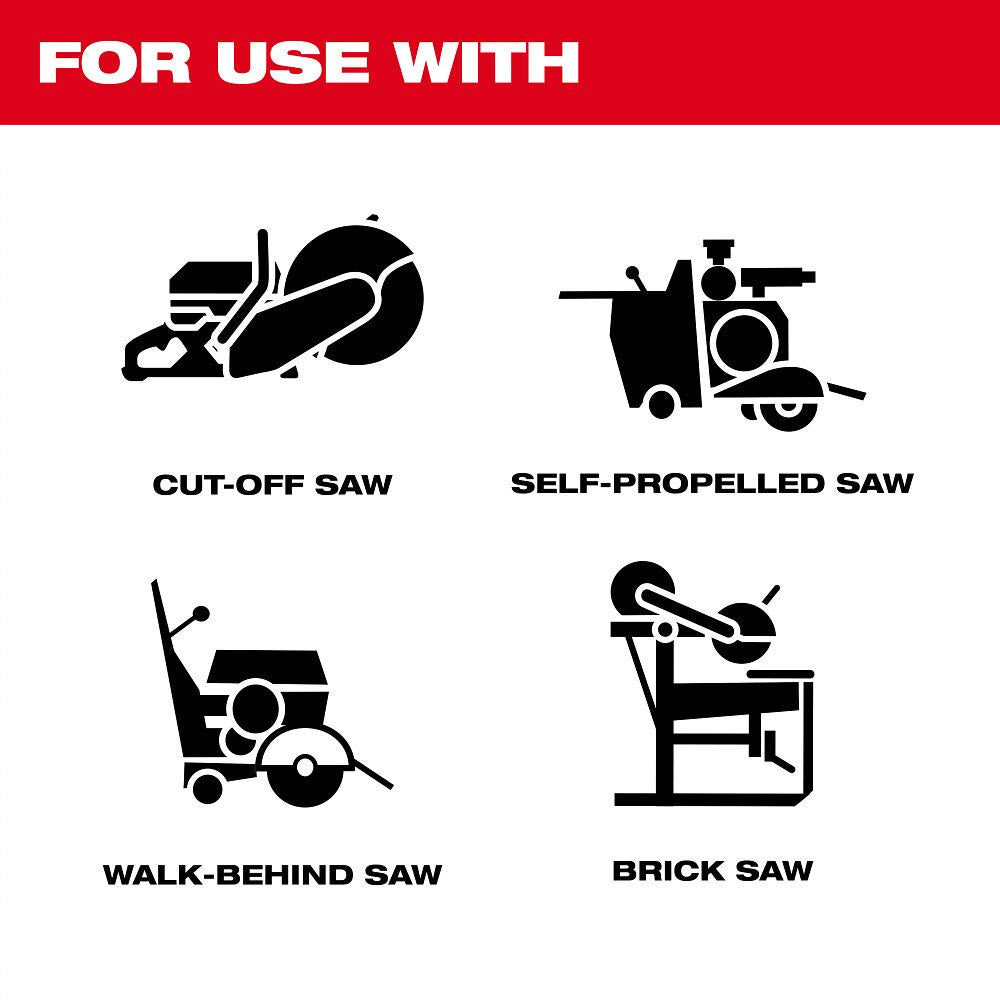 FOR USE WITH

CUT-OFF SAW

SELF-PROPELLED SAW

WALK-BEHIND SAW

BRICK SAW