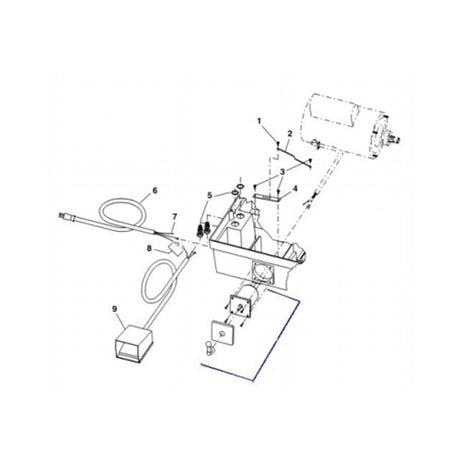 1
2
3
4
5
6
7
8
9