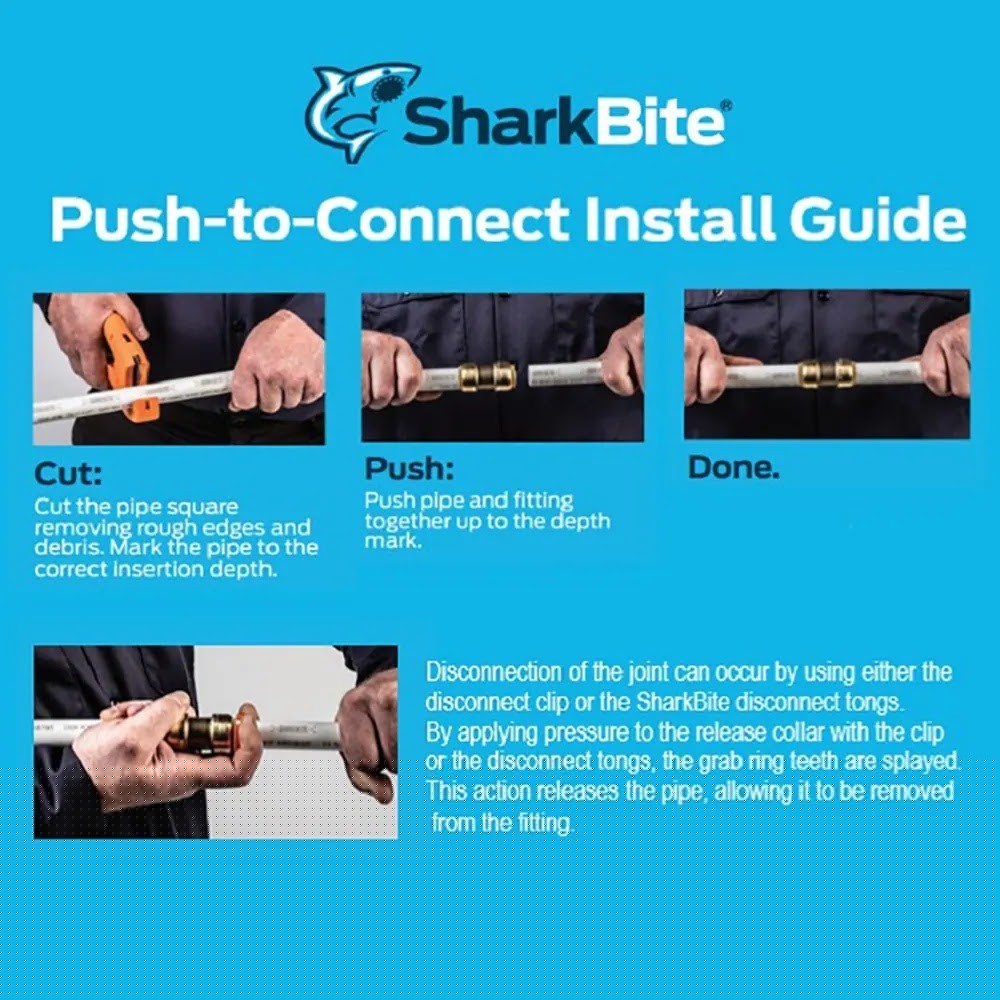 SharkBite®

Push-to-Connect Install Guide

Cut:
Cut the pipe square removing rough edges and debris. Mark the pipe to the correct insertion depth.

Push:
Push pipe and fitting together up to the depth mark.

Done.

Disconnection of the joint can occur by using either the disconnect clip or the SharkBite disconnect tongs. By applying pressure to the release collar with the clip or the disconnect tongs, the grab ring teeth are splayed. This action releases the pipe, allowing it to be removed from the fitting.