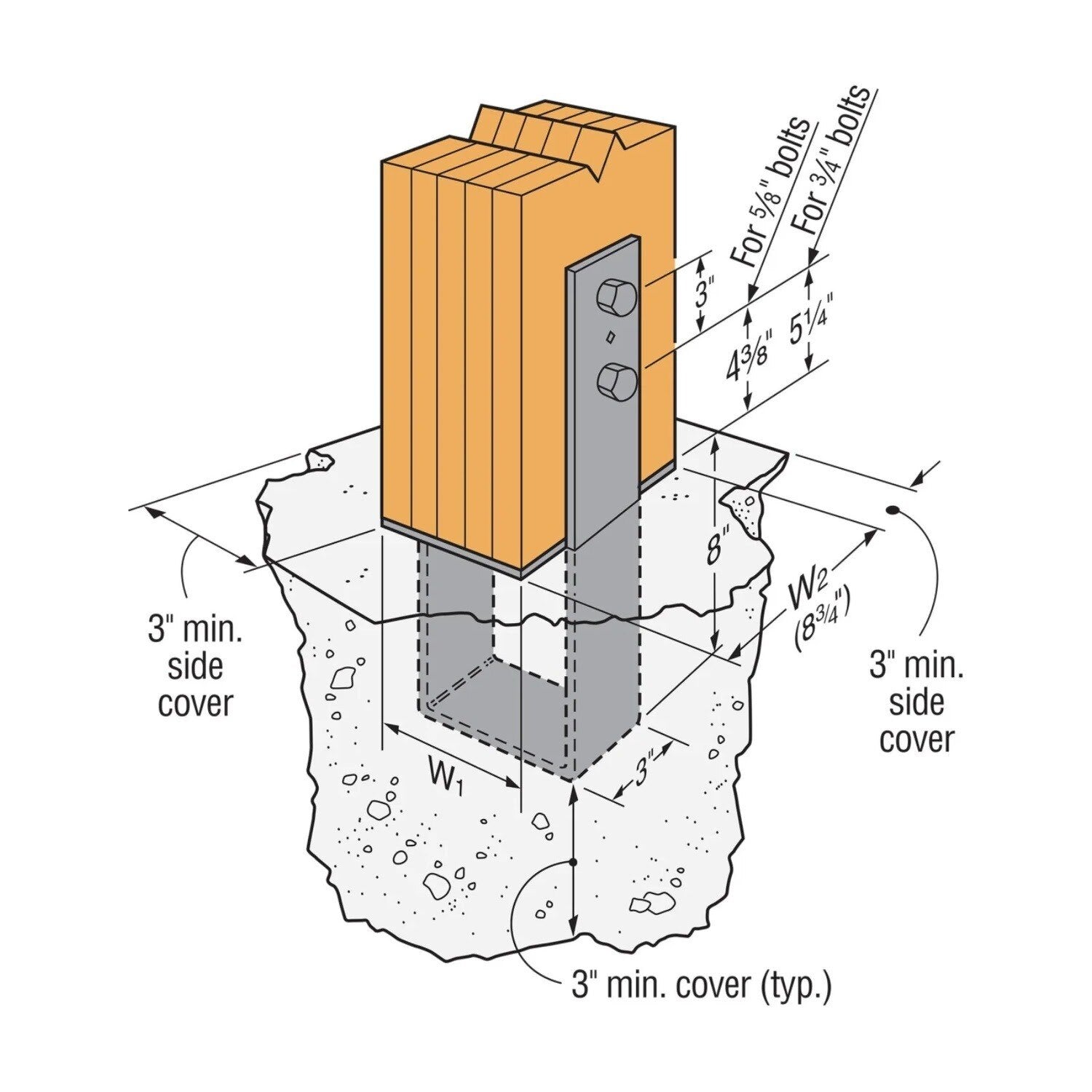 For $\frac{5}{8}$" bolts
For $\frac{3}{4}$" bolts
3"
$4\frac{3}{8}$"
$5\frac{1}{4}$"
8"
$W_2$
($8\frac{3}{4}$")
3" min. side cover
3" min. side cover
$W_1$
3"
3" min. cover (typ.)