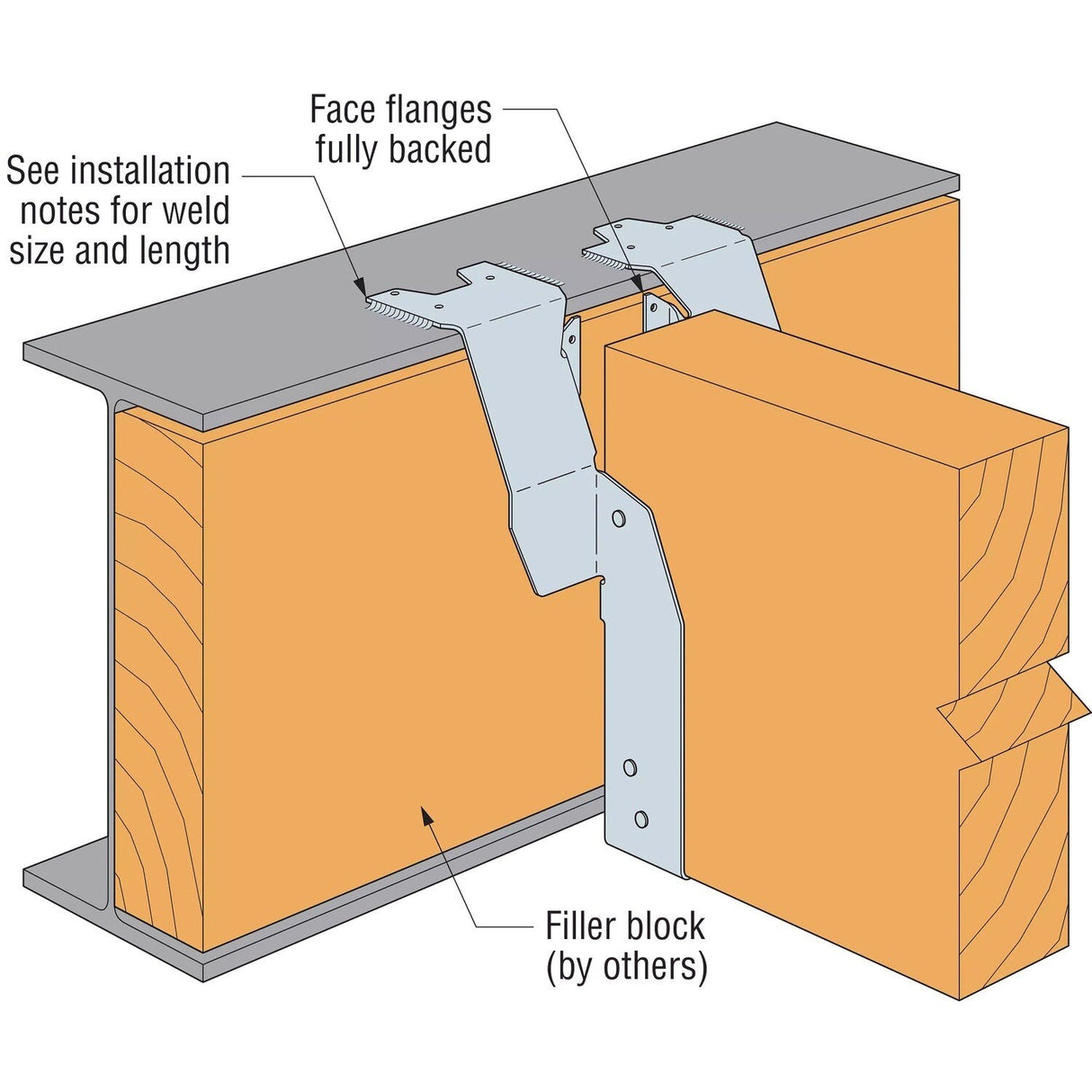 Face flanges fully backed

See installation notes for weld size and length

Filler block (by others)