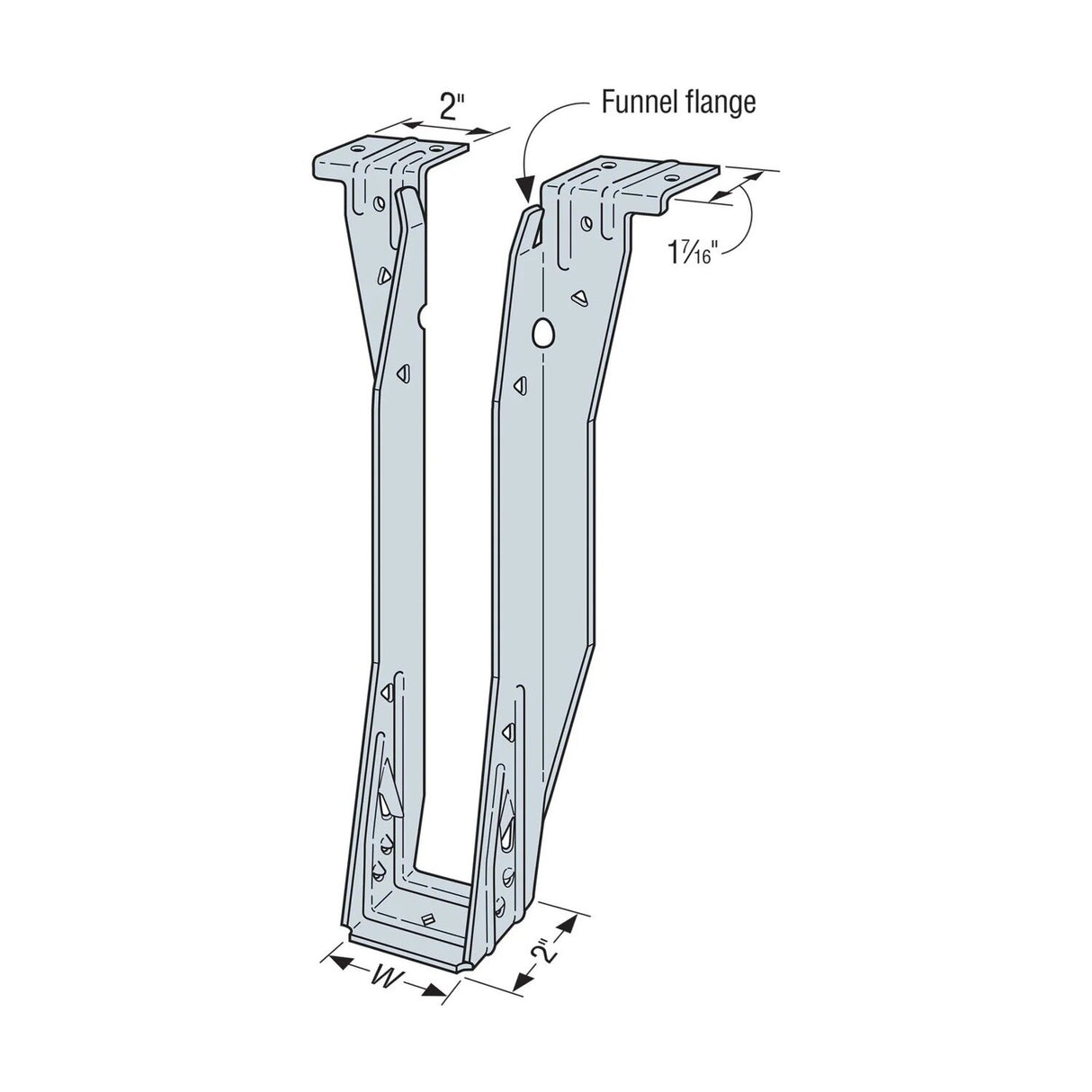 2"

Funnel flange

$1\frac{7}{16}$"

W

2"