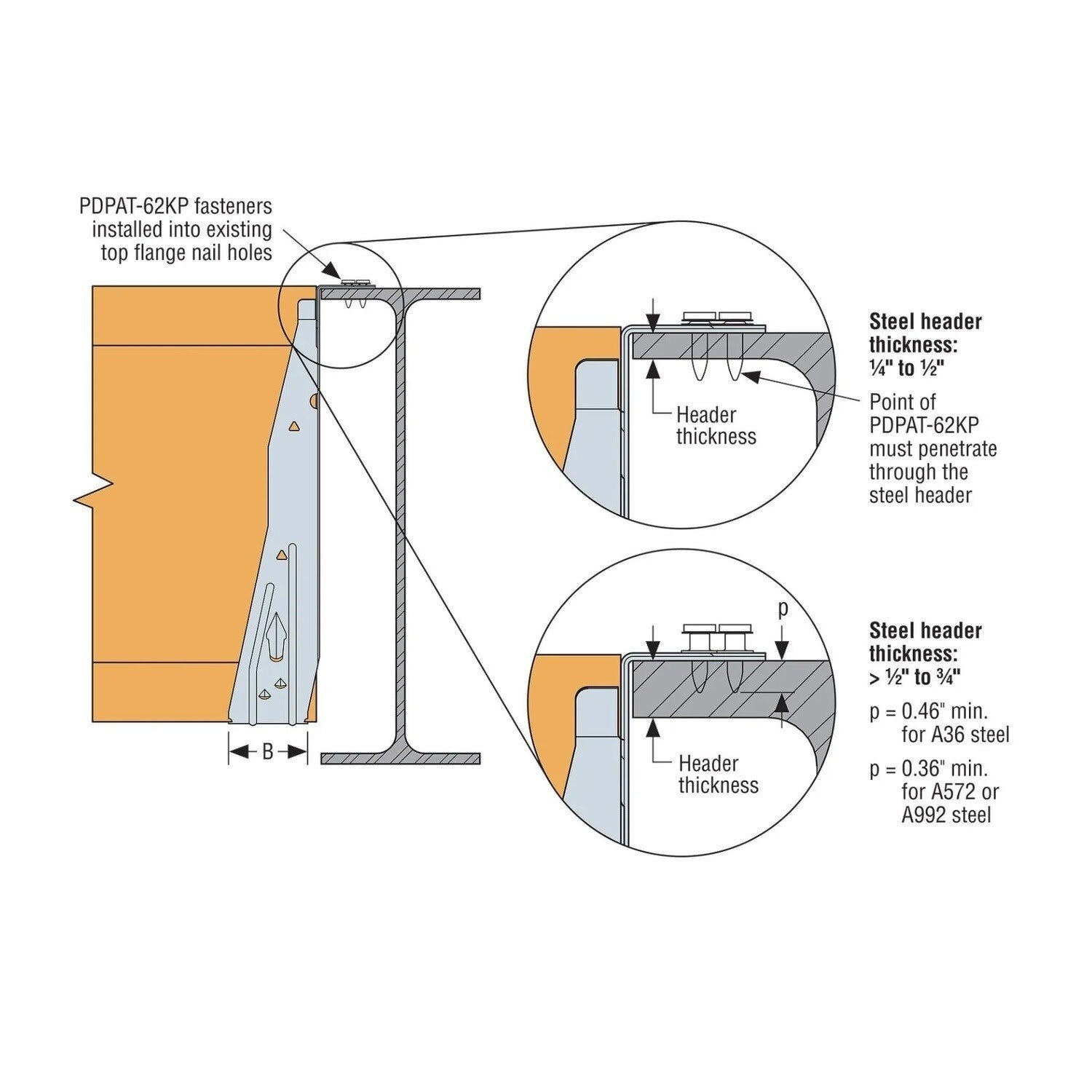 PDPAT-62KP fasteners installed into existing top flange nail holes

B

Header thickness

Steel header thickness: ¼" to ½"

Point of PDPAT-62KP must penetrate through the steel header

p

Header thickness

Steel header thickness: > ½" to ¾"

p = 0.46" min. for A36 steel

p = 0.36" min. for A572 or A992 steel