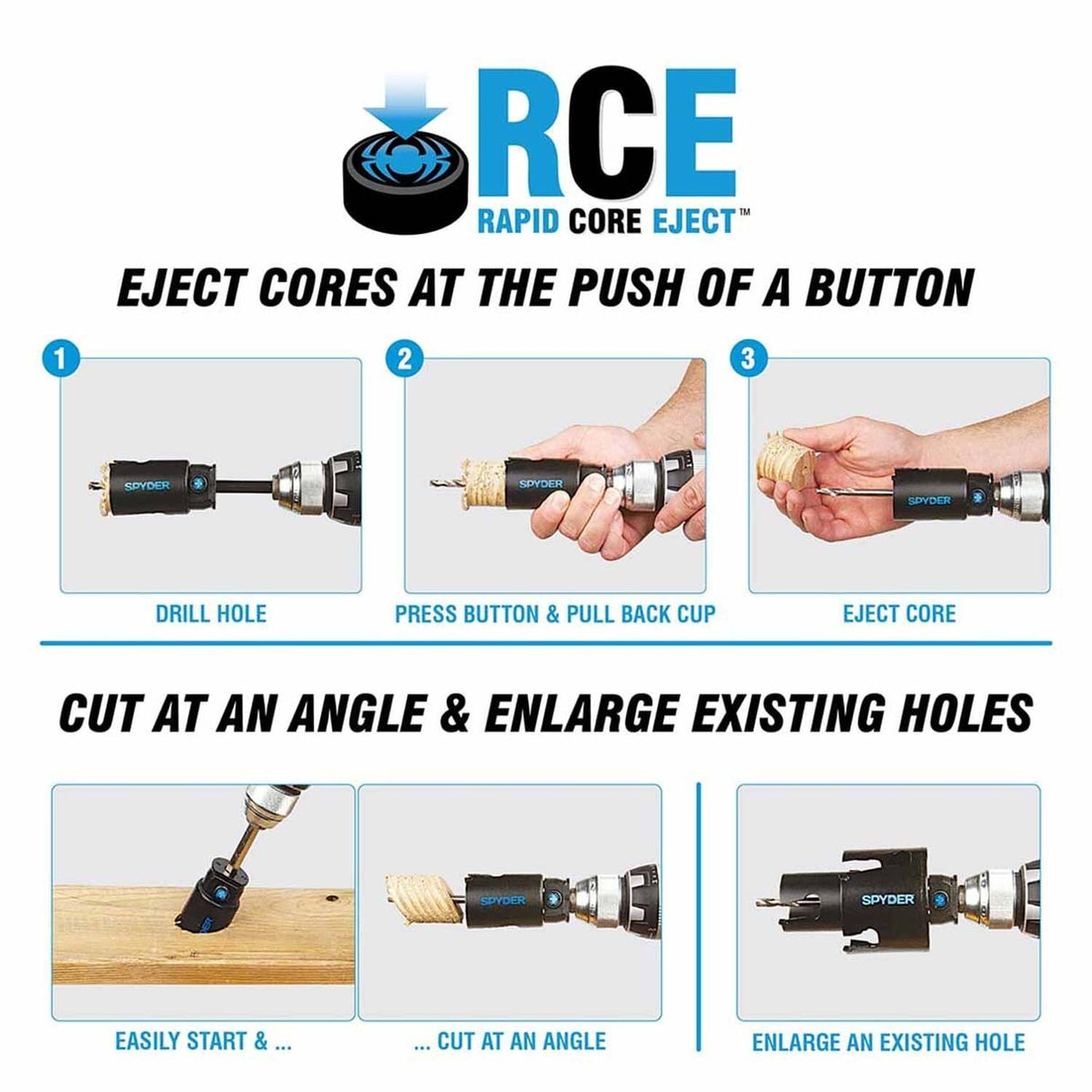 RCE
RAPID CORE EJECT™

EJECT CORES AT THE PUSH OF A BUTTON

1
SPYDER
DRILL HOLE

2
SPYDER
PRESS BUTTON & PULL BACK CUP

3
SPYDER
EJECT CORE

CUT AT AN ANGLE & ENLARGE EXISTING HOLES

EASILY START & ...

SPYDER
... CUT AT AN ANGLE

SPYDER
ENLARGE AN EXISTING HOLE