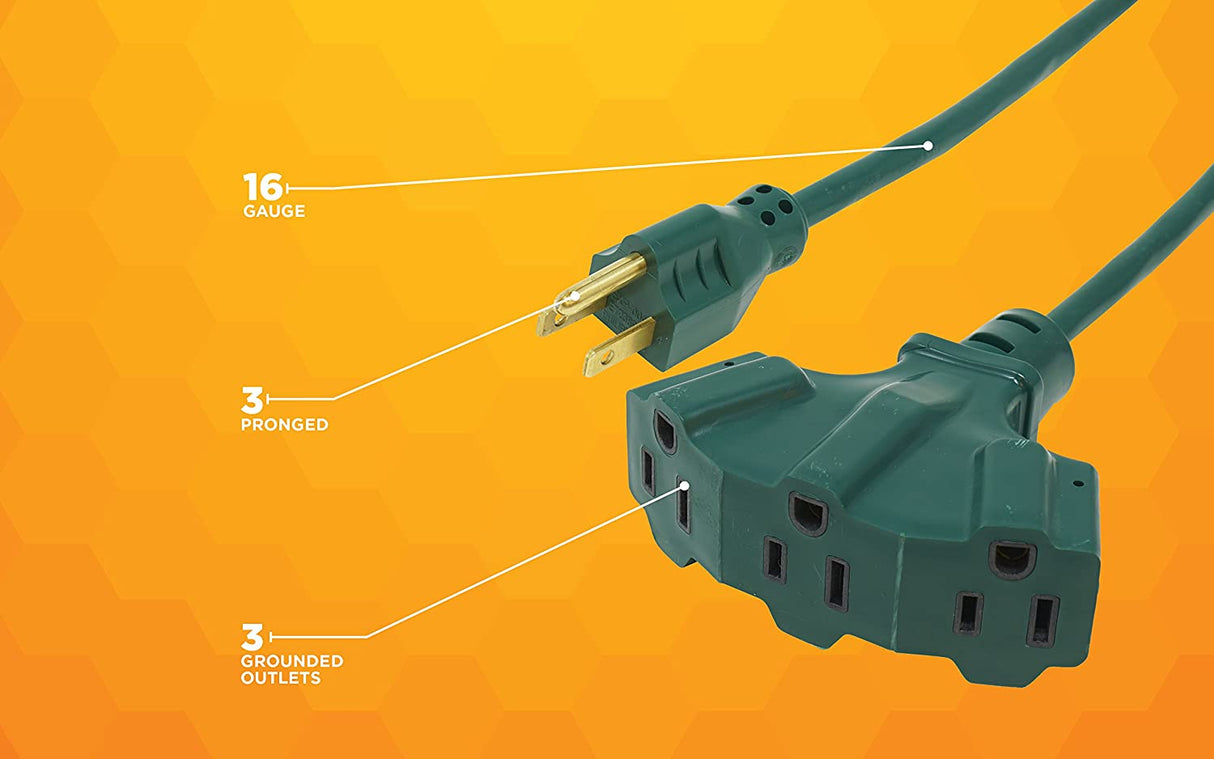 16
GAUGE

3
PRONGED

3
GROUNDED
OUTLETS